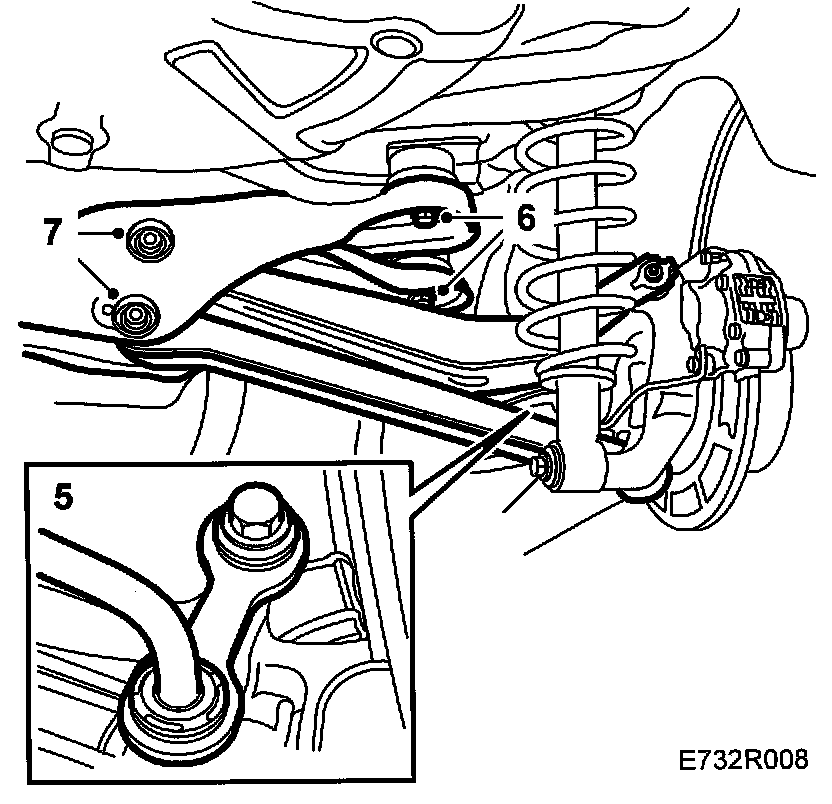 7
6
5
E732R008