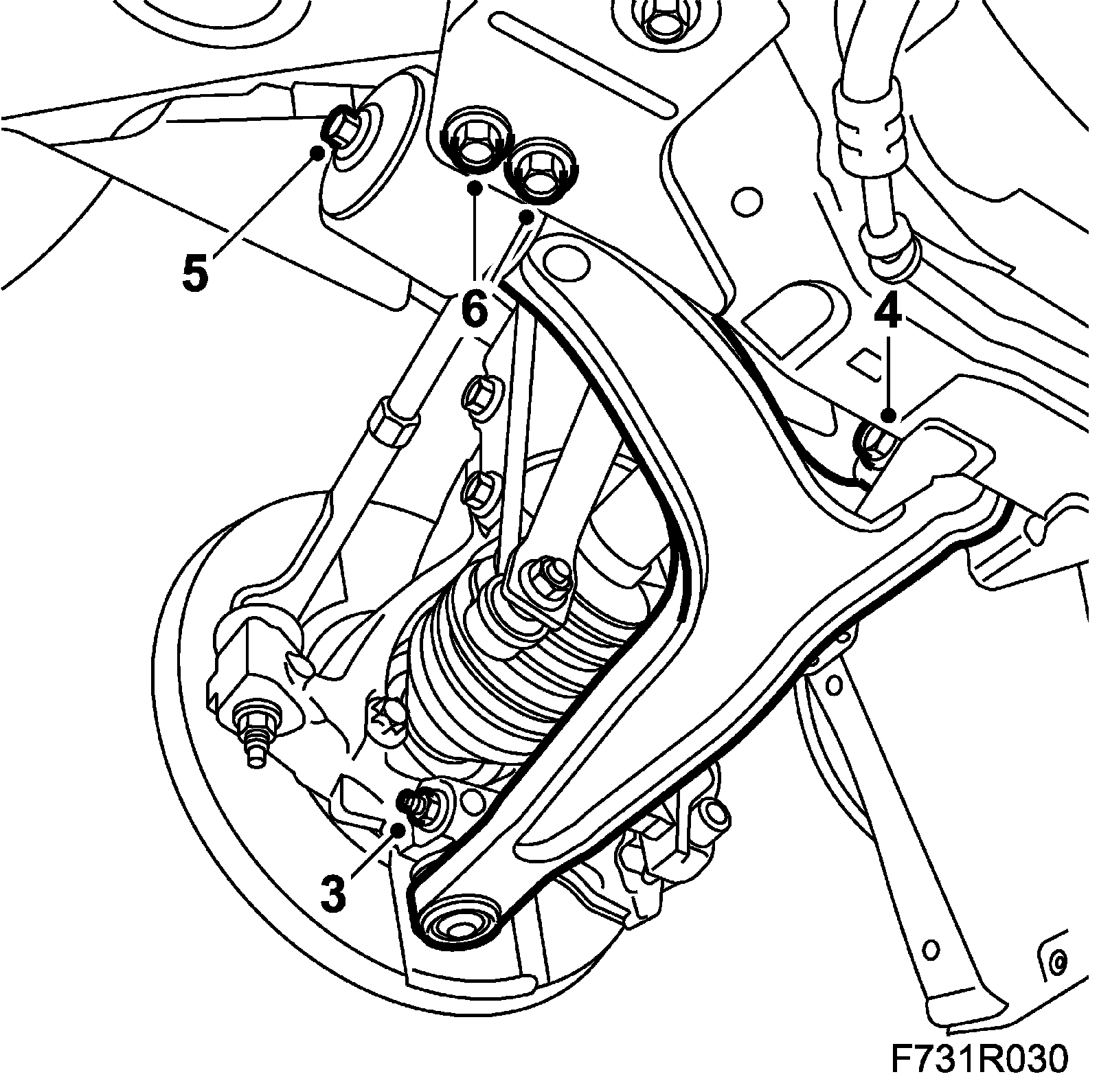 5

6

4

3

F731R030