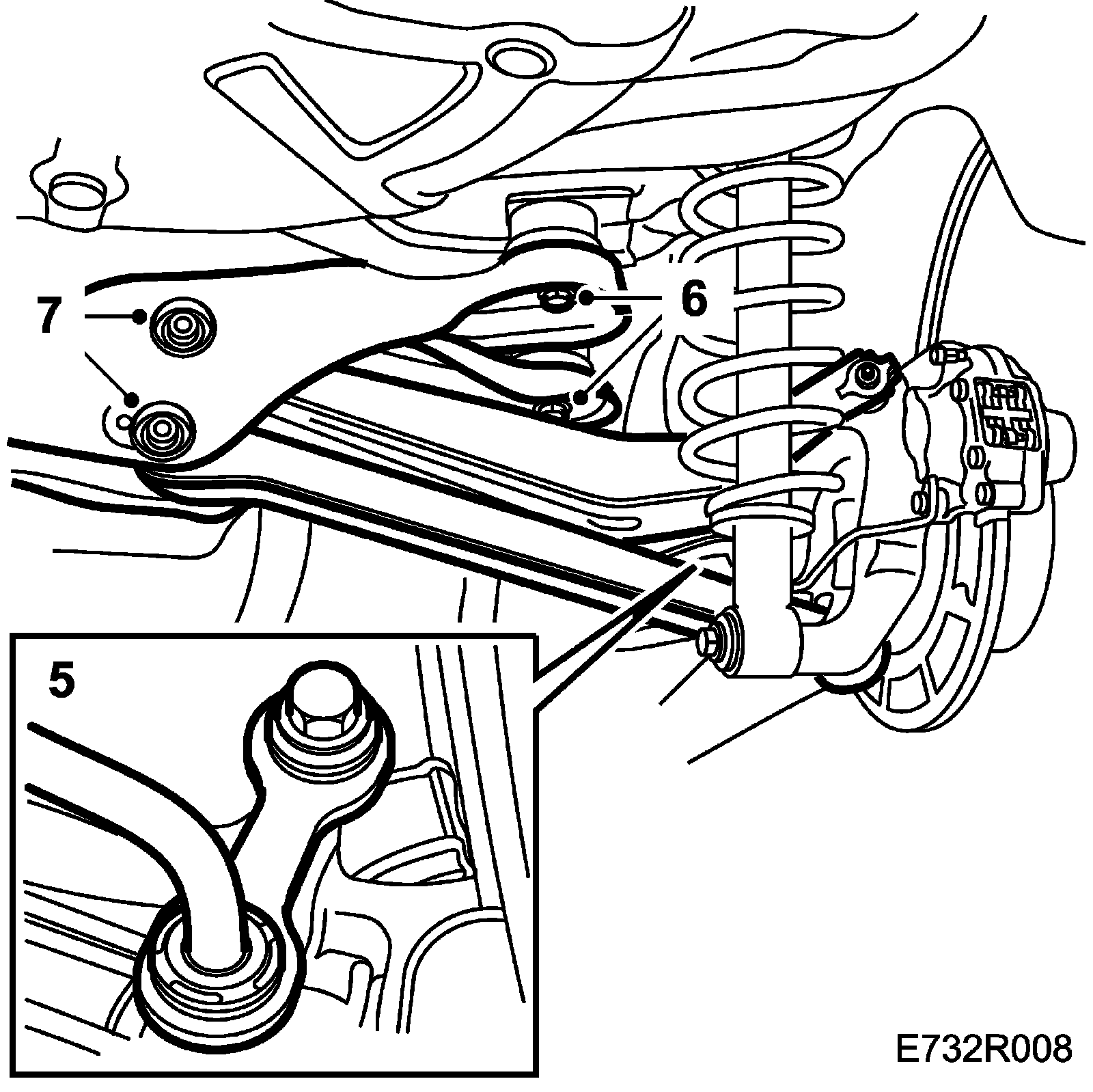 7
6
5
E732R008