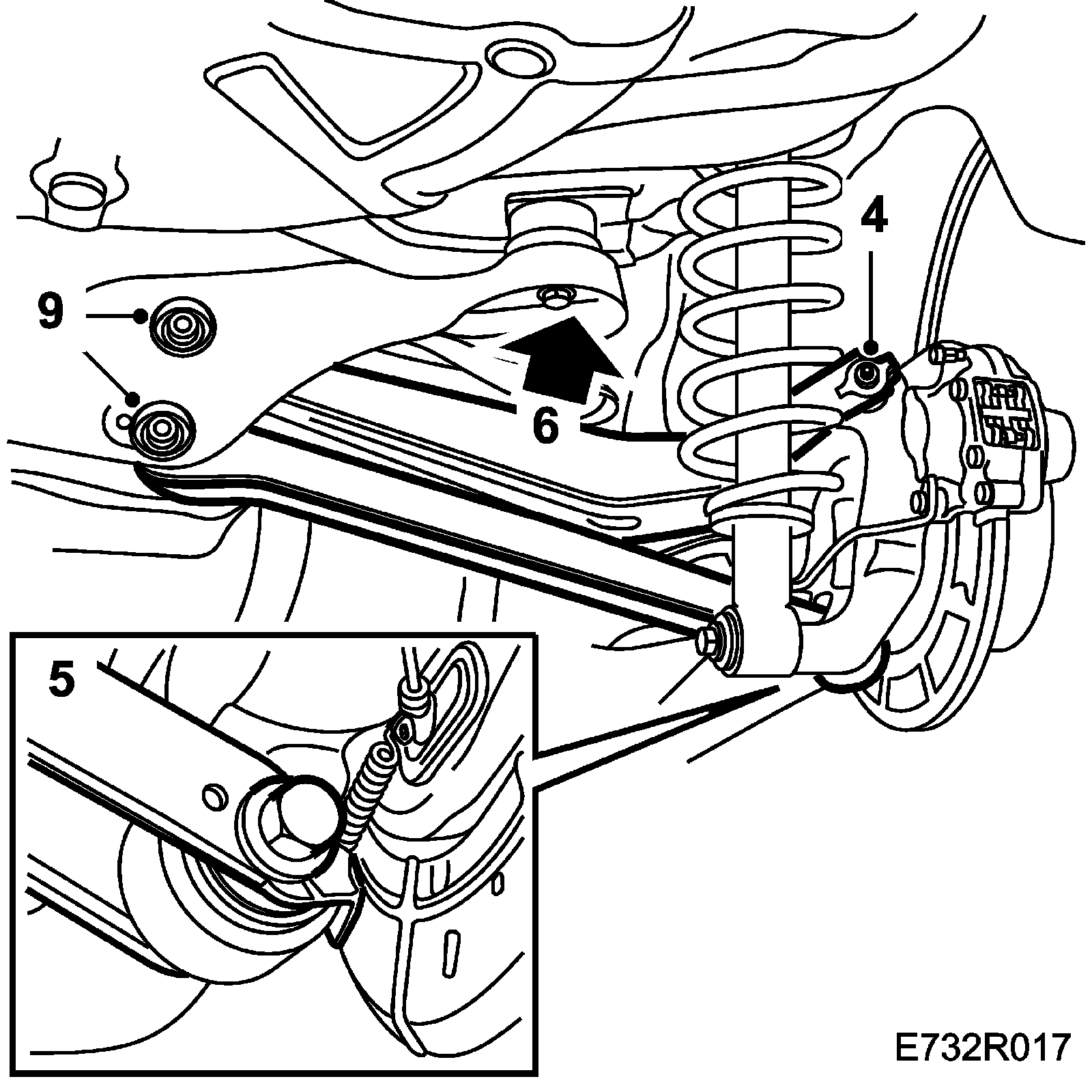 4
9
6
5
E732R017