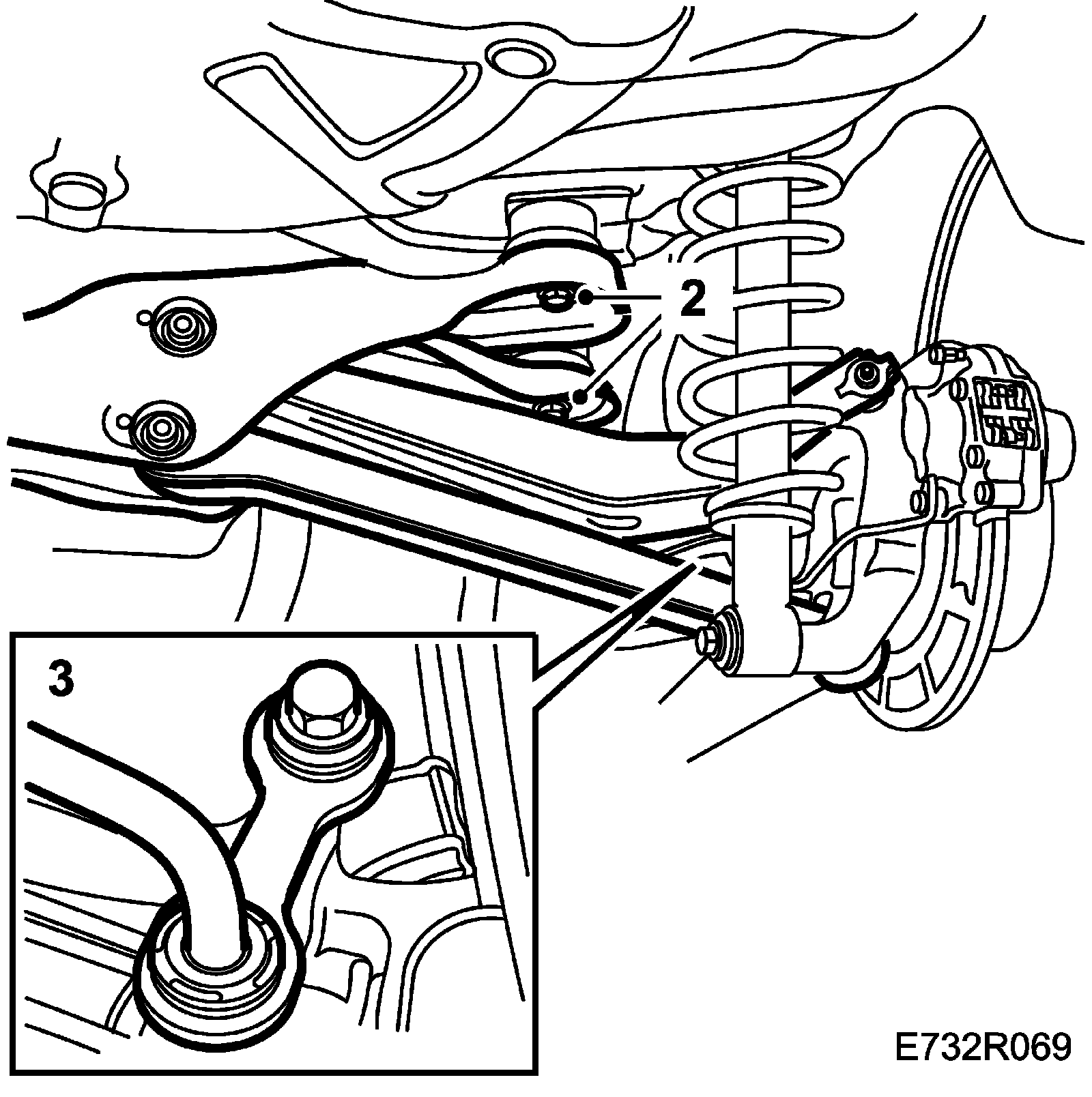 2

3

E732R069