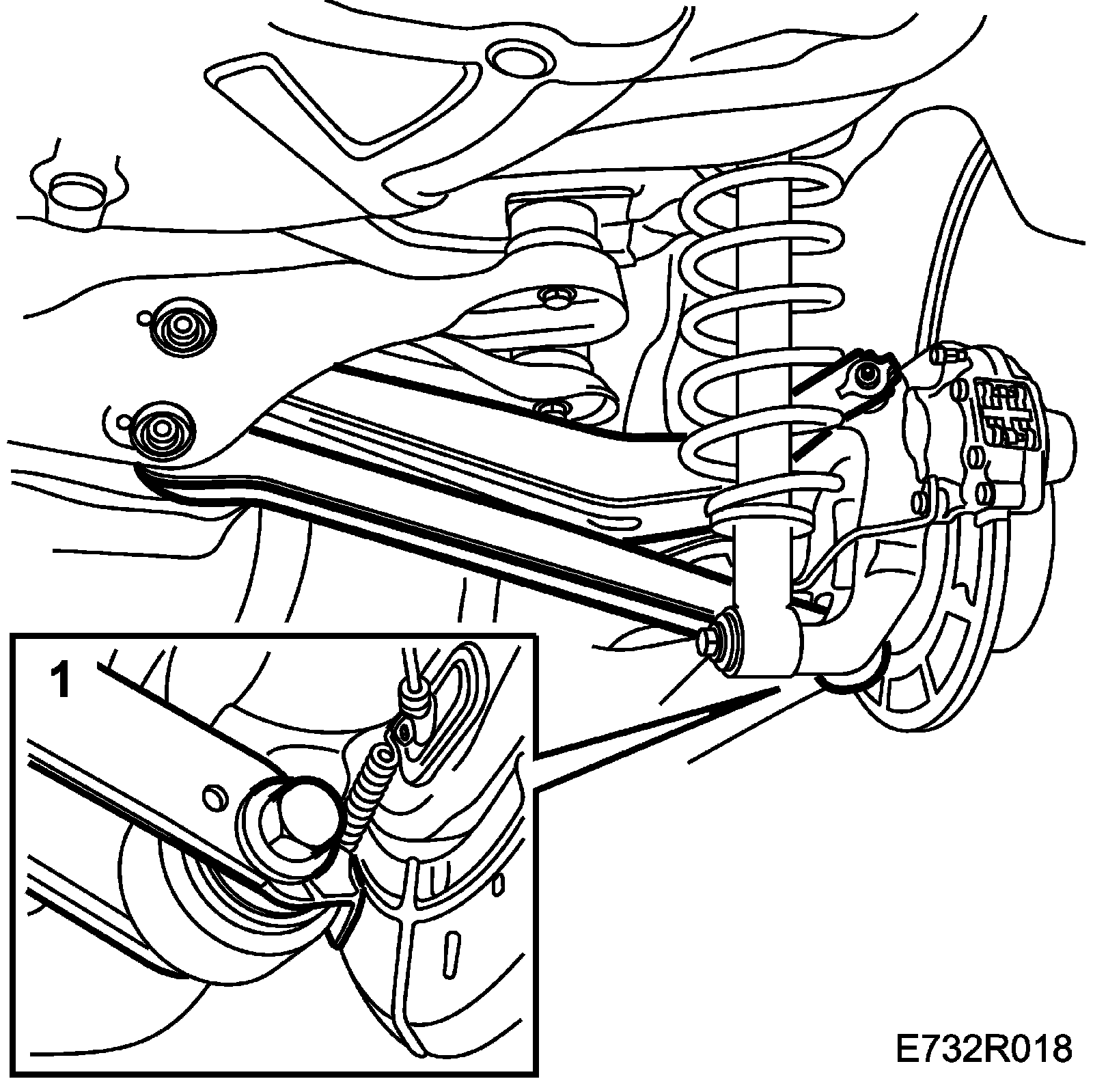 1

E732R018