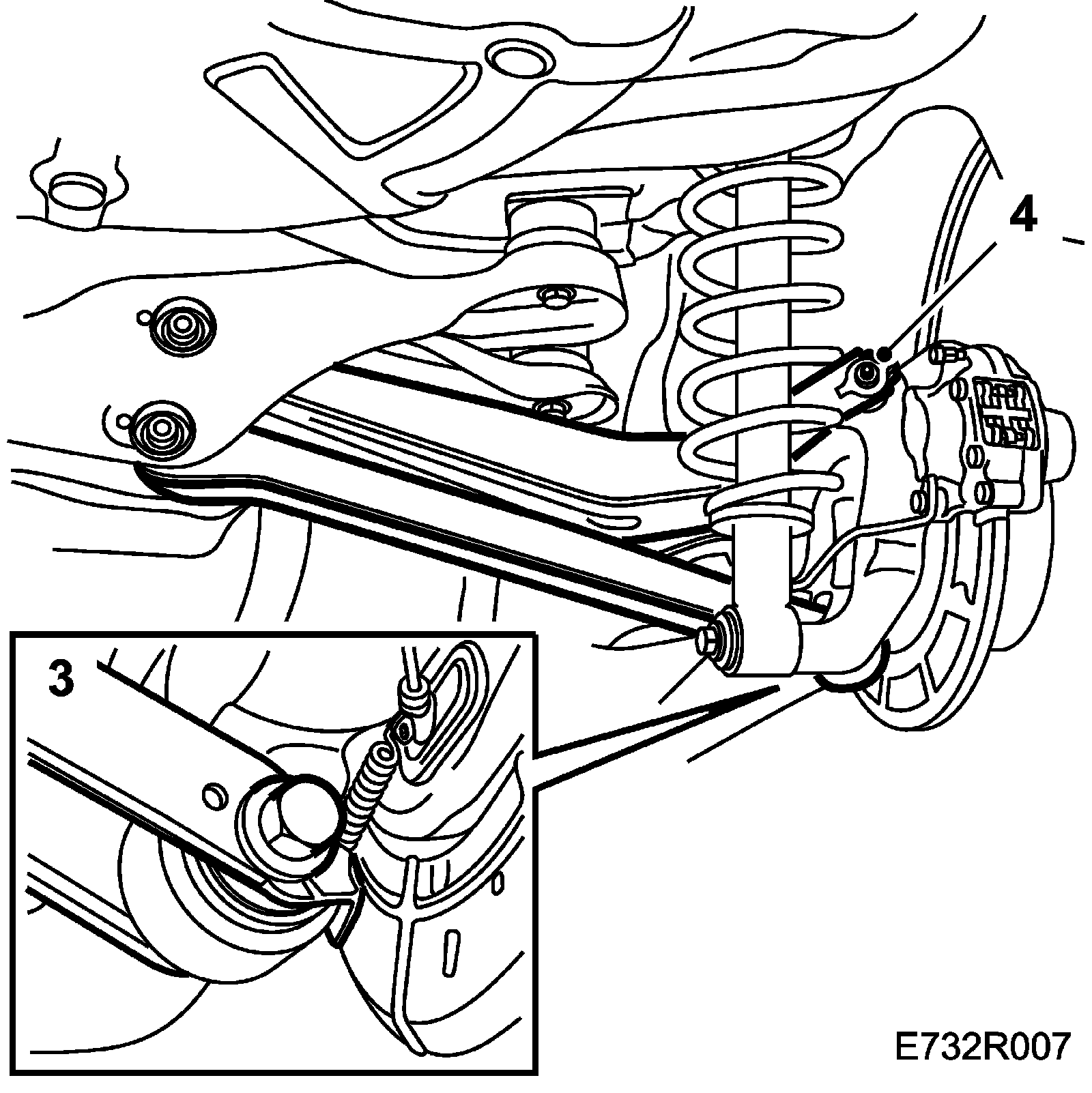 4

3

E732R007