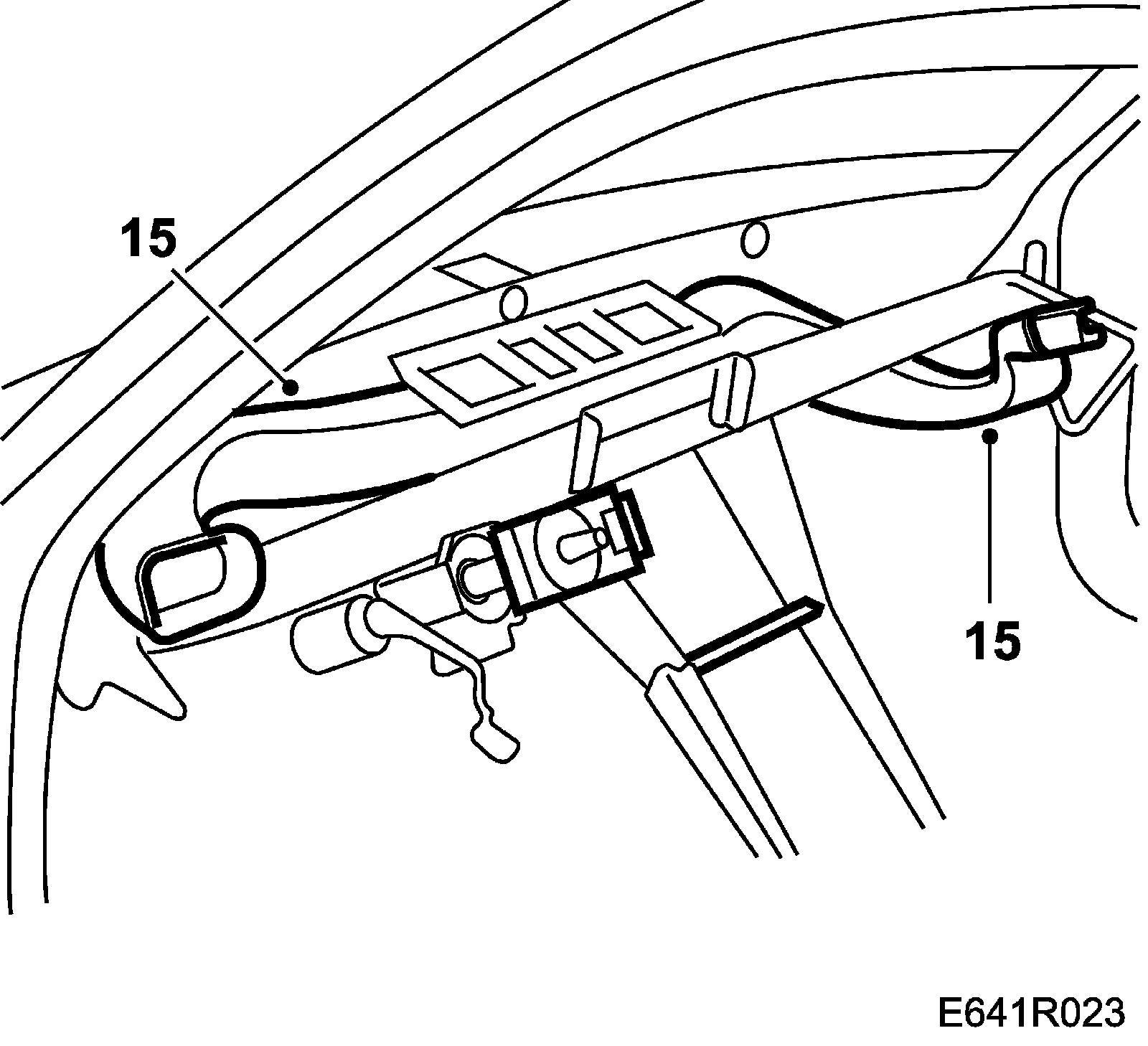 15

15

E641R023