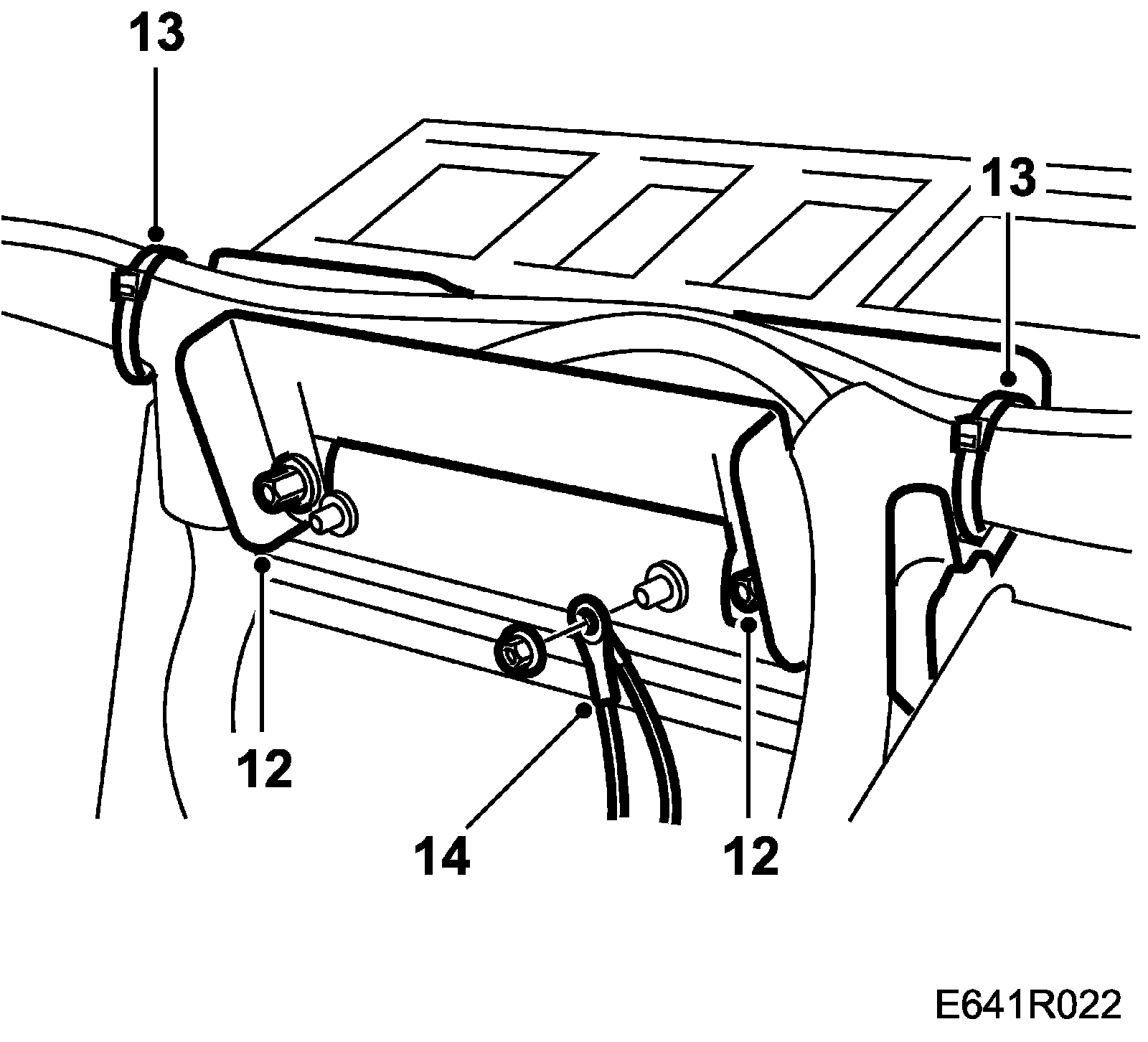 13
13
12
14
12
E641R022