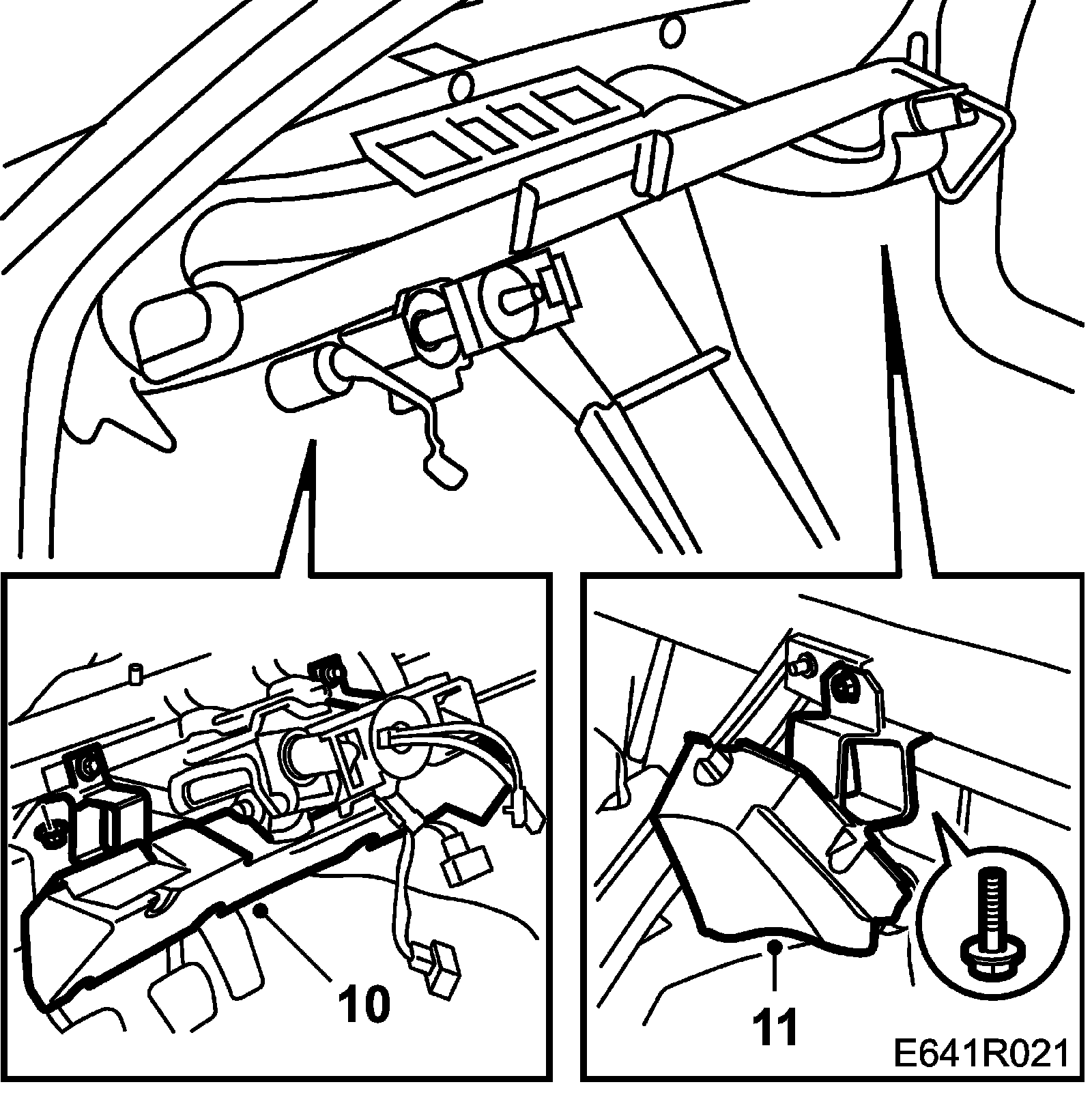 10

11

E641R021