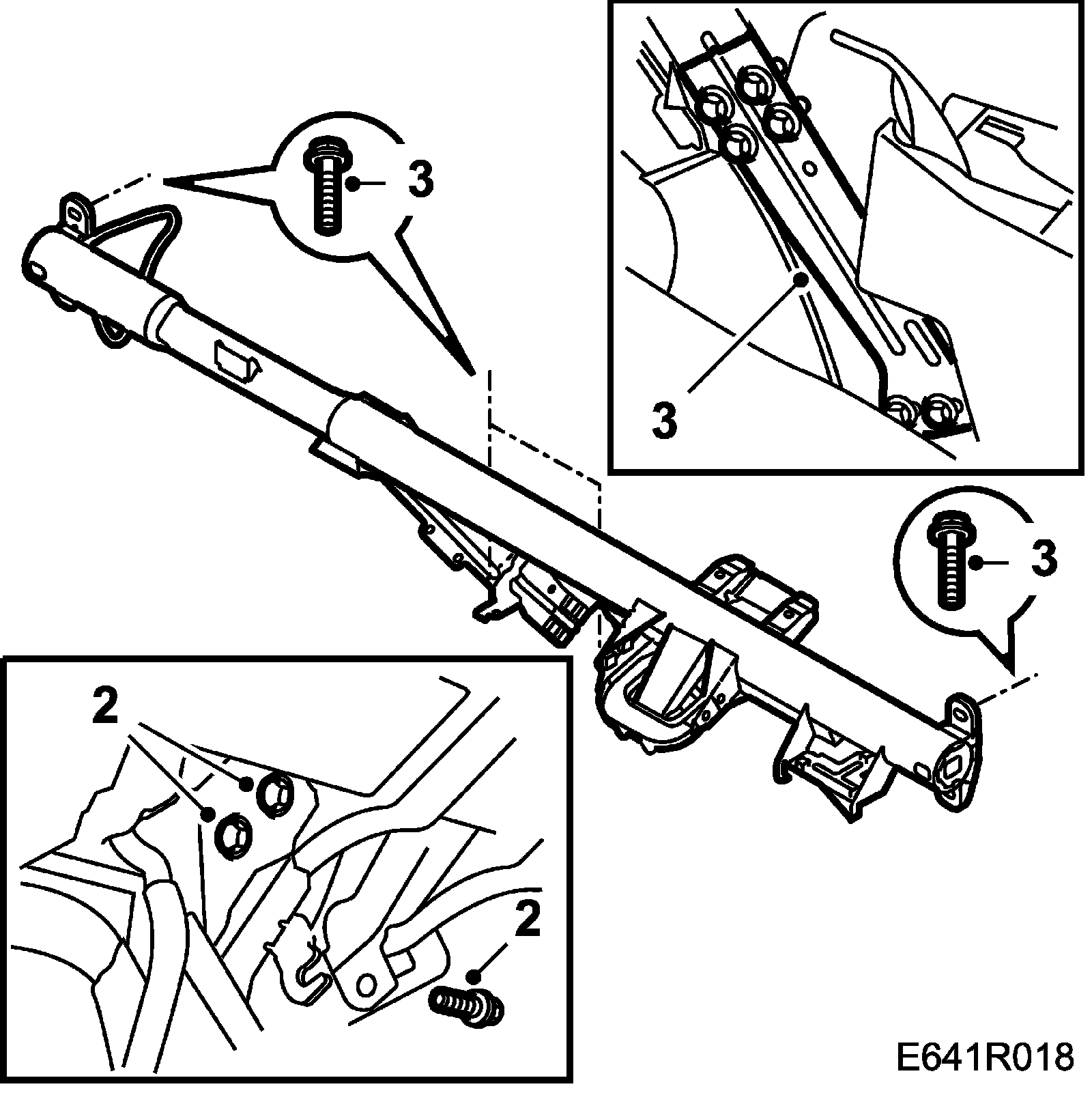 3

3

3

2

2

E641R018