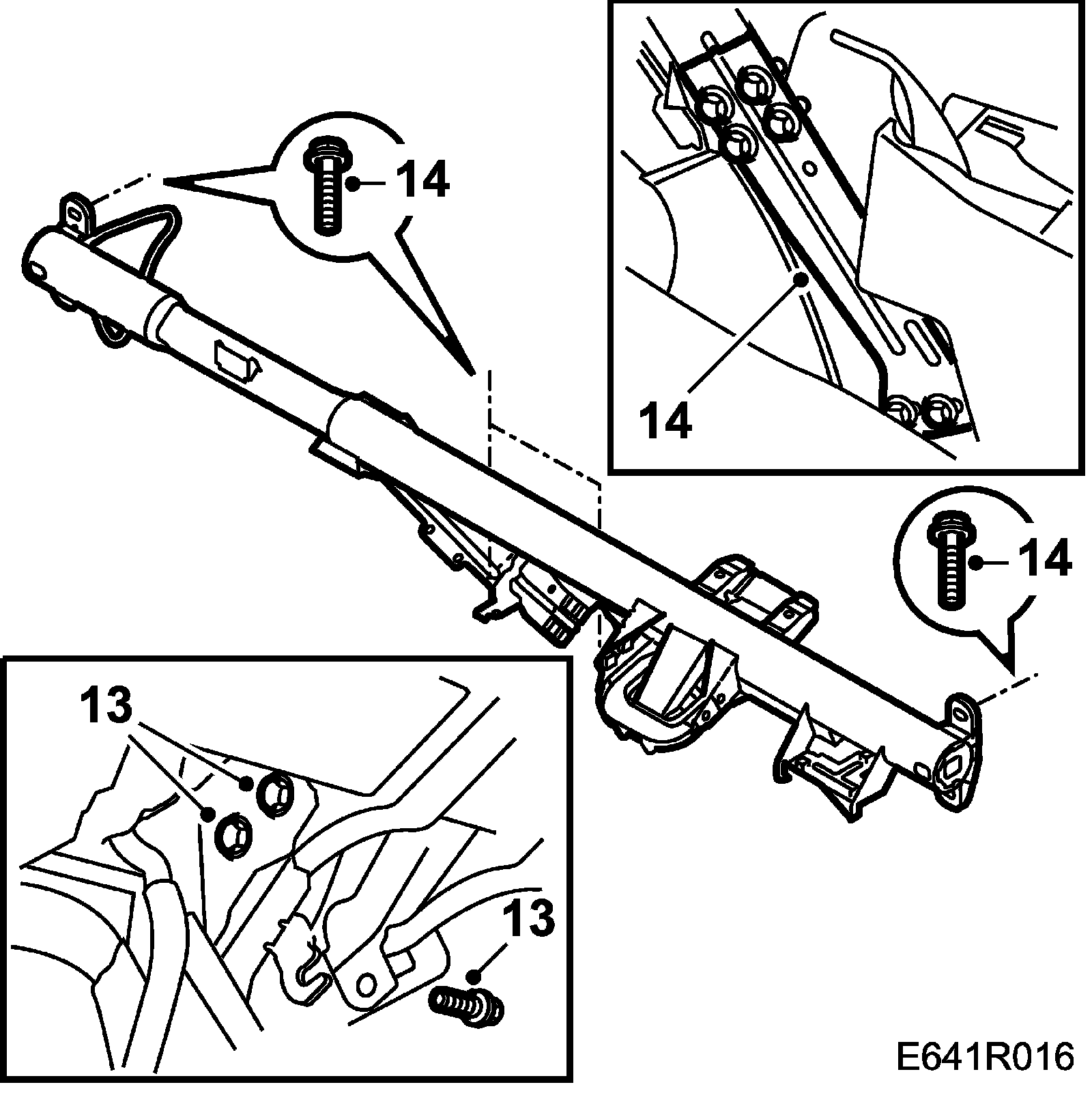 14

14

14

13

13

E641R016