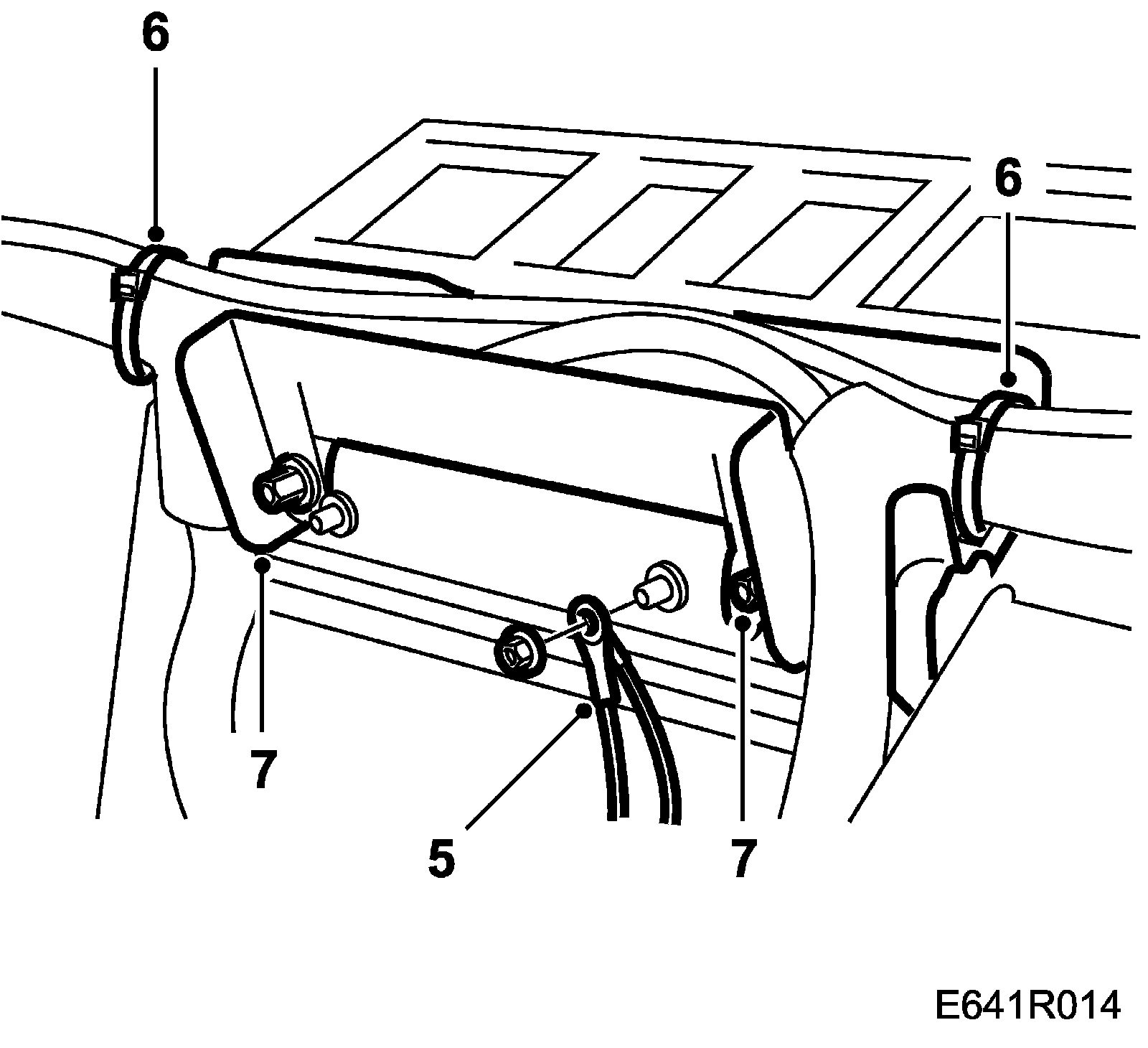 6
6
7
5
7
E641R014