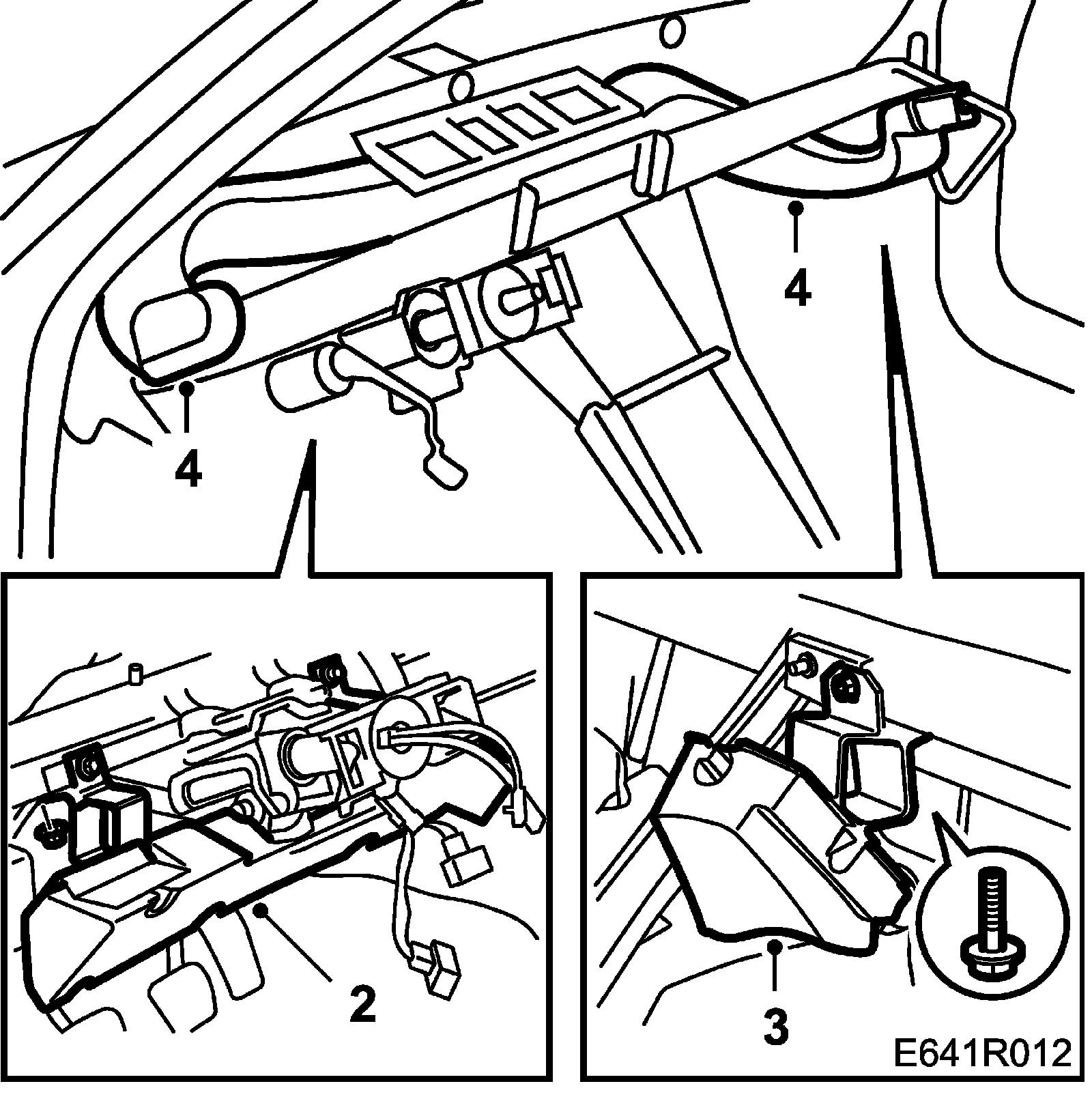 4

4

2

3

E641R012