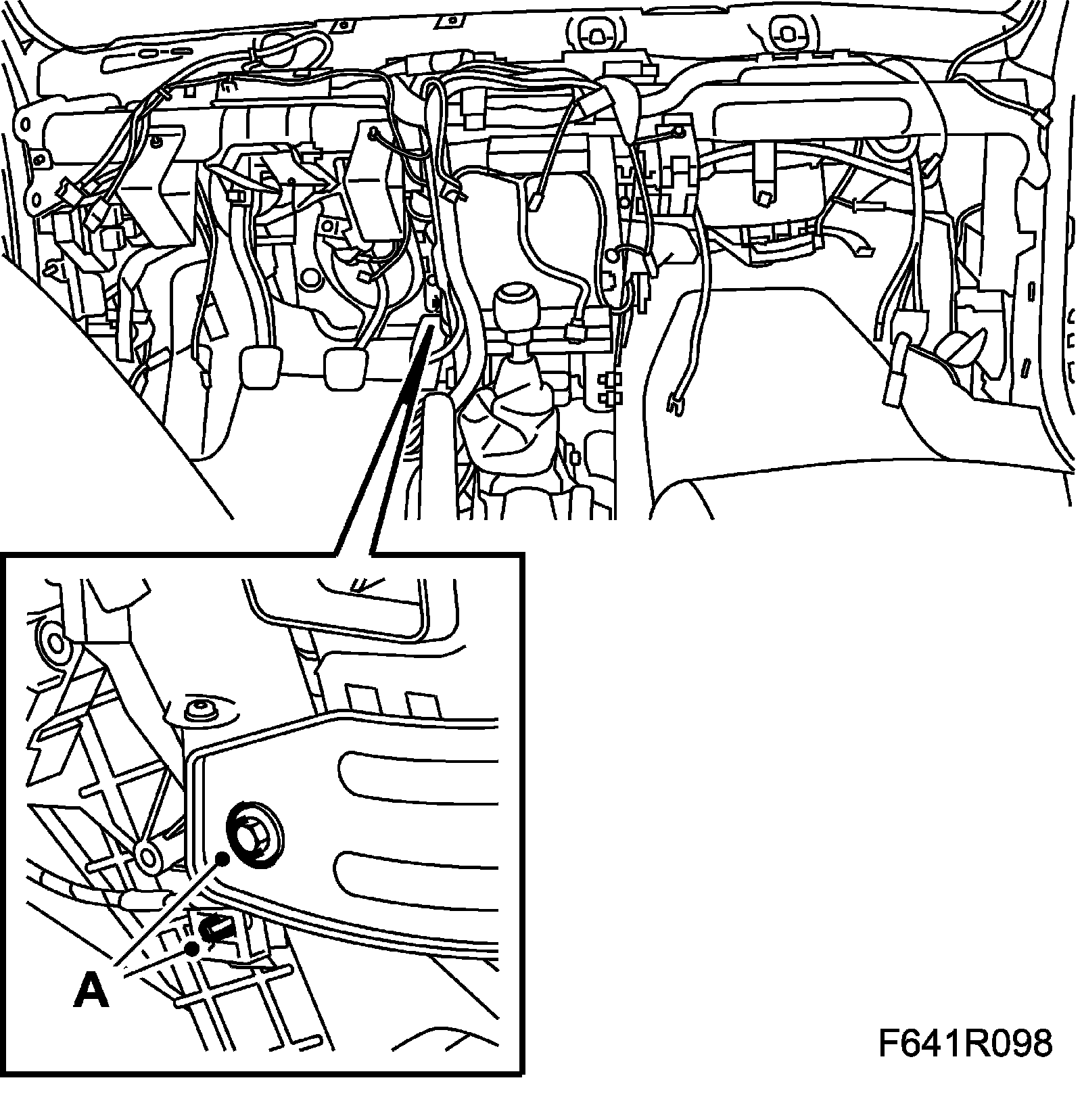 A

F641R098