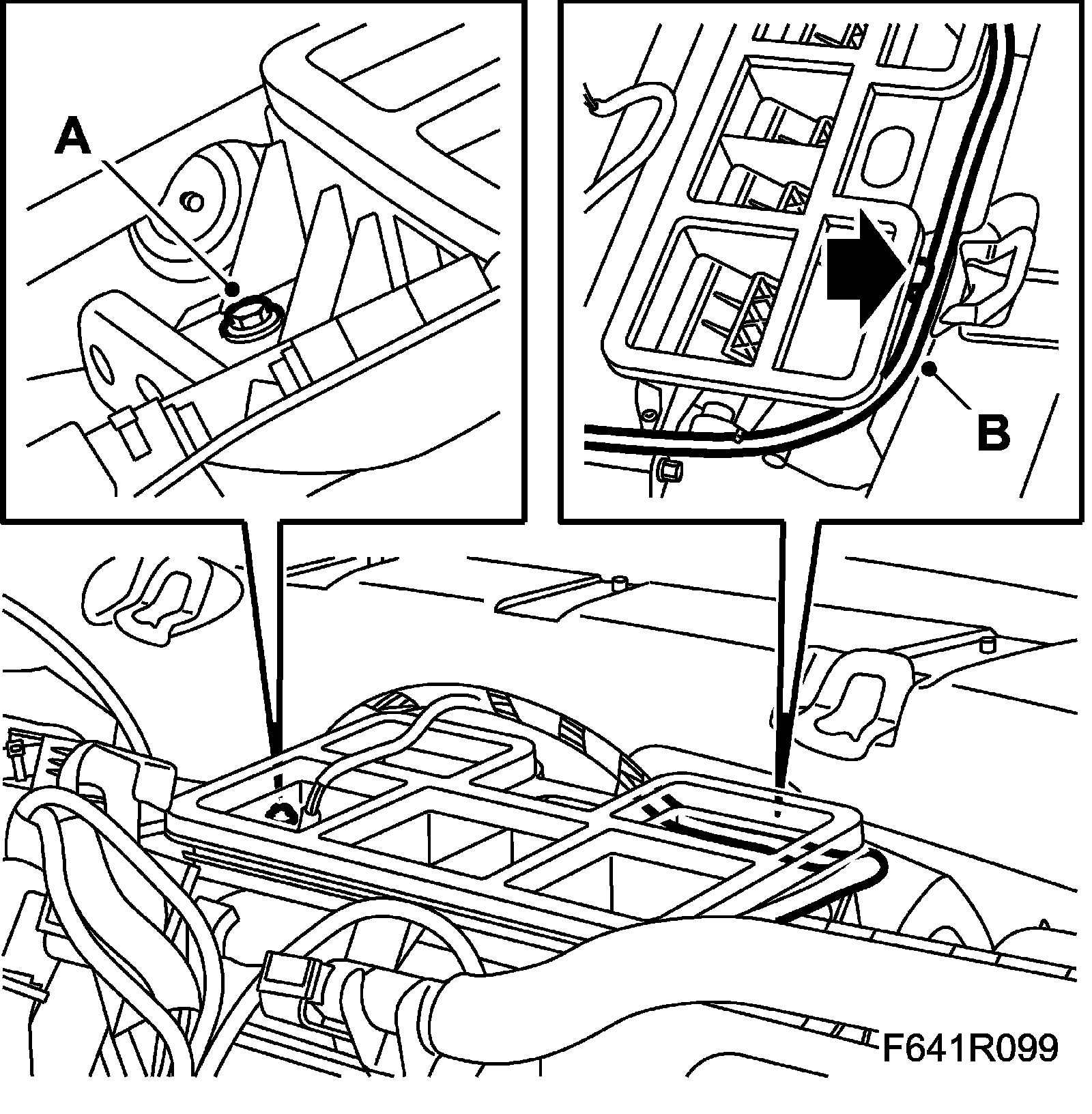 A

B

F641R099