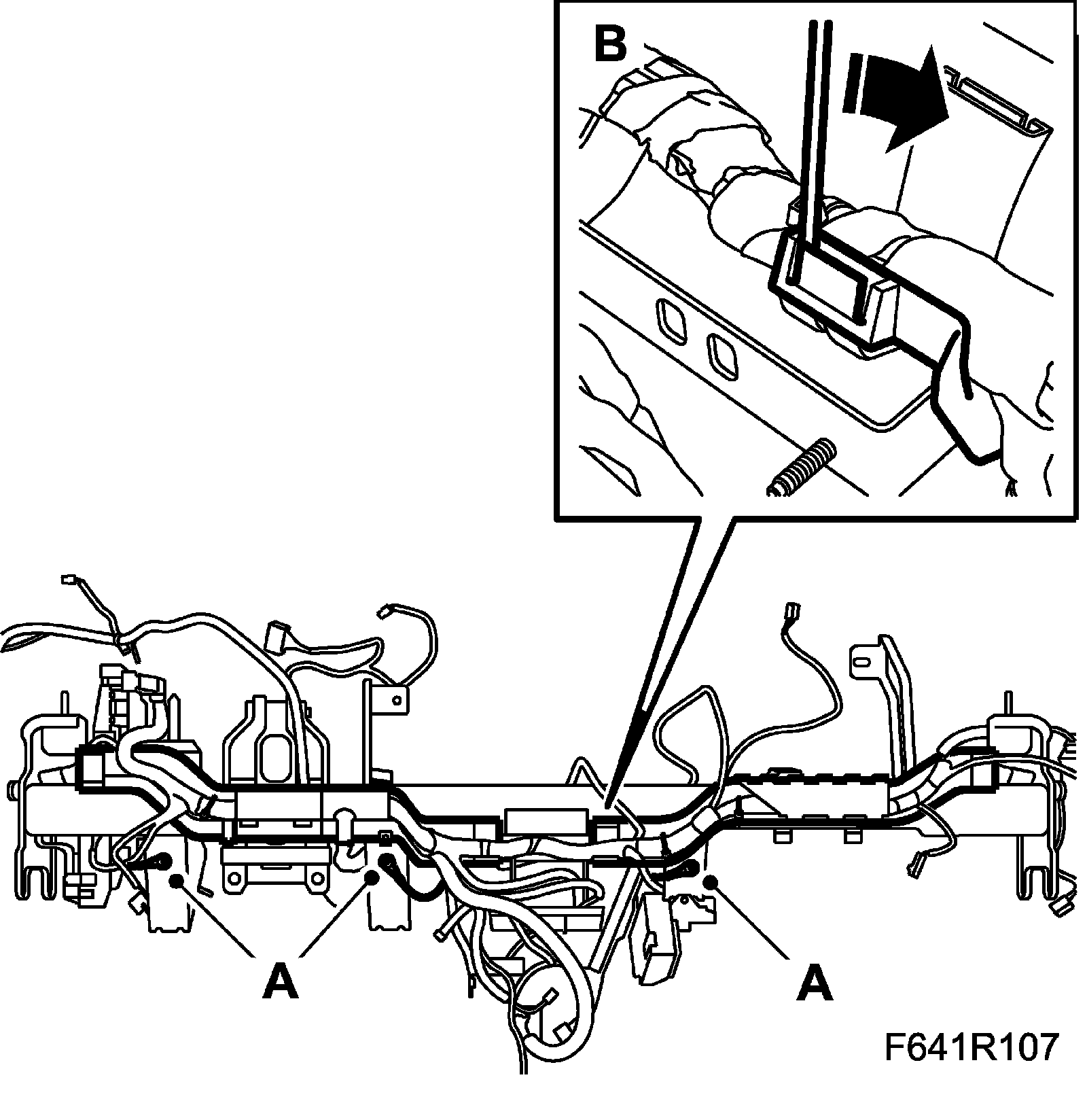 B

A

A

F641R107