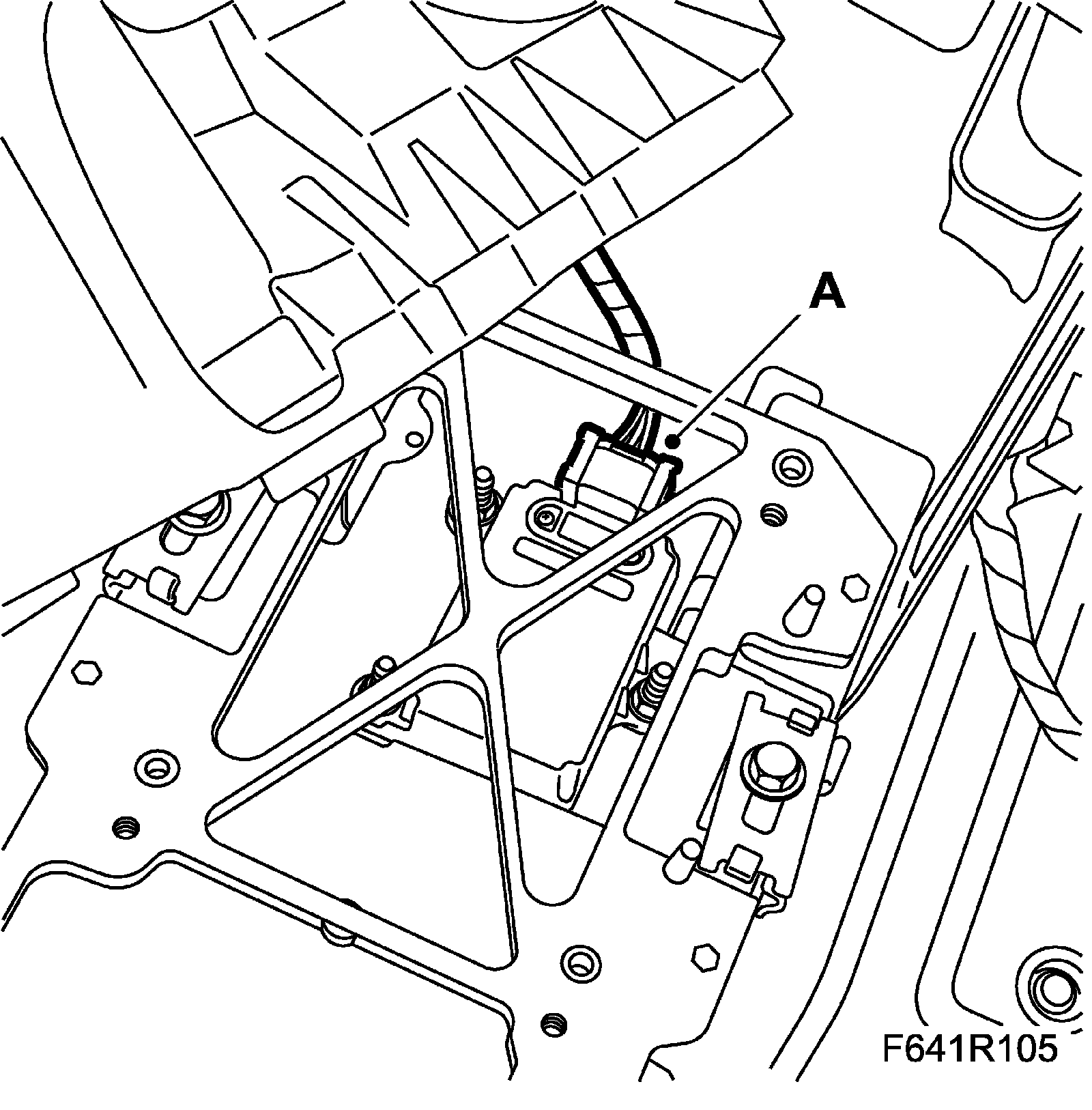 A

F641R105