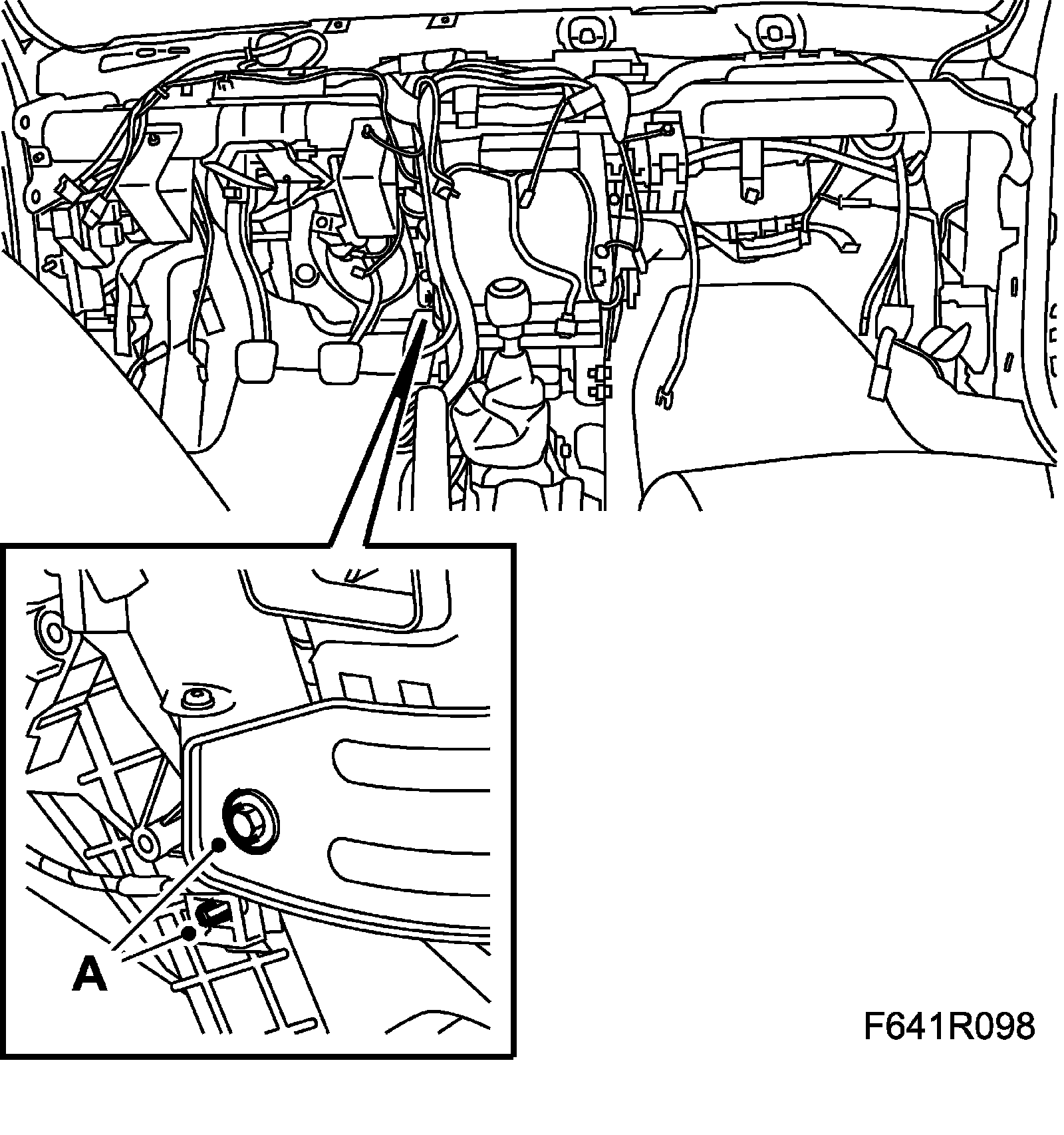 A

F641R098