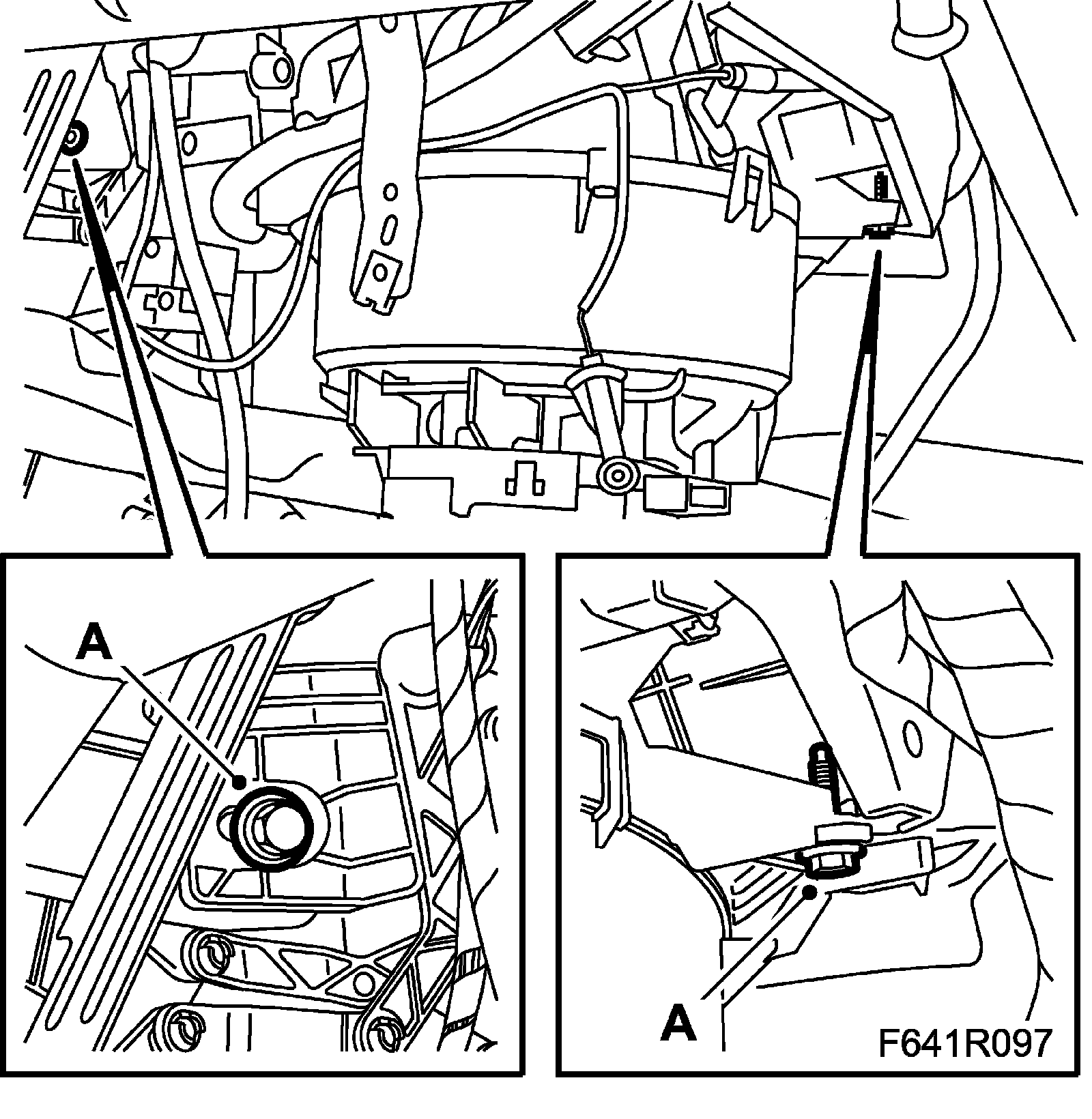 A

A

F641R097