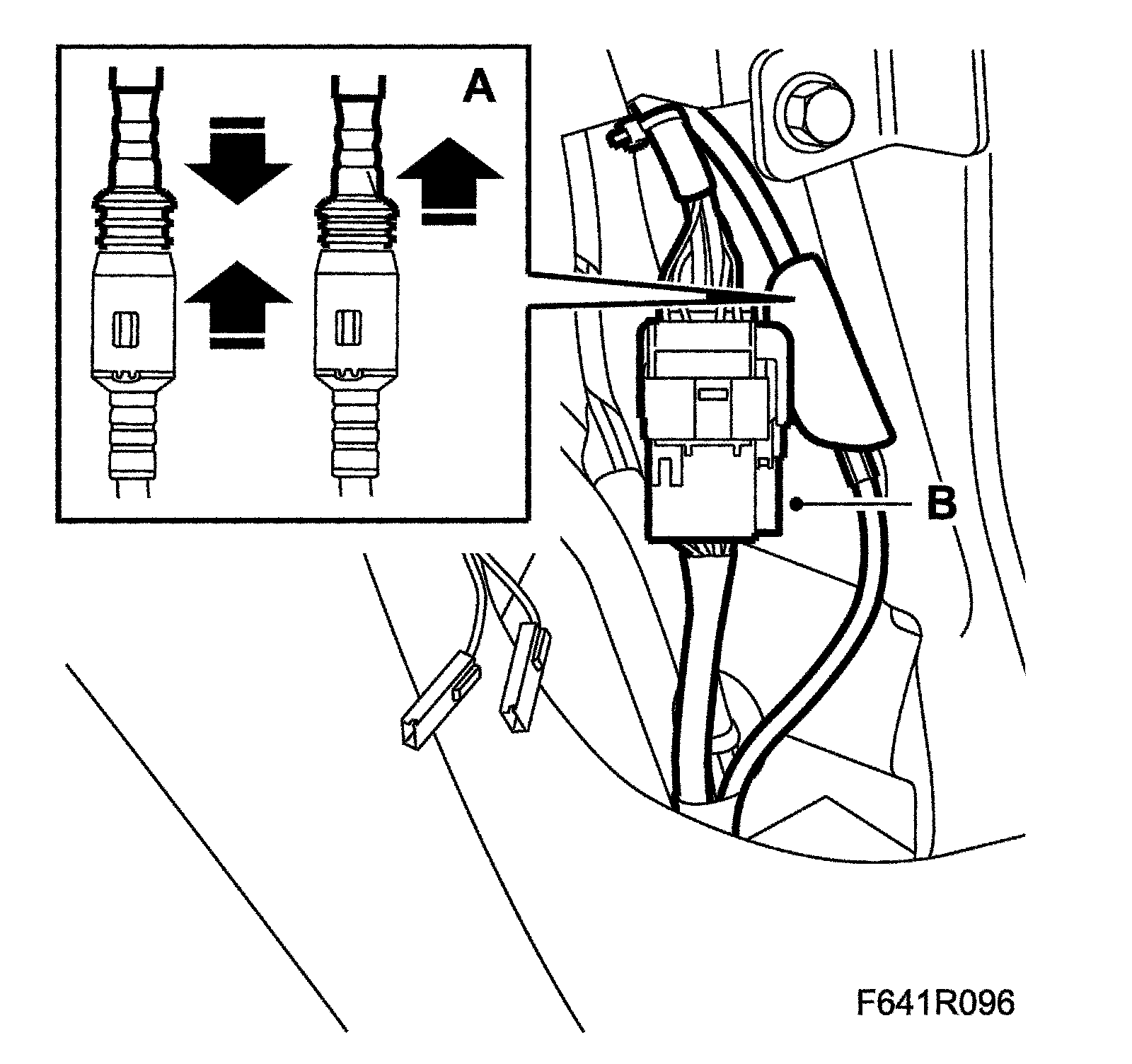 A

B

F641R096