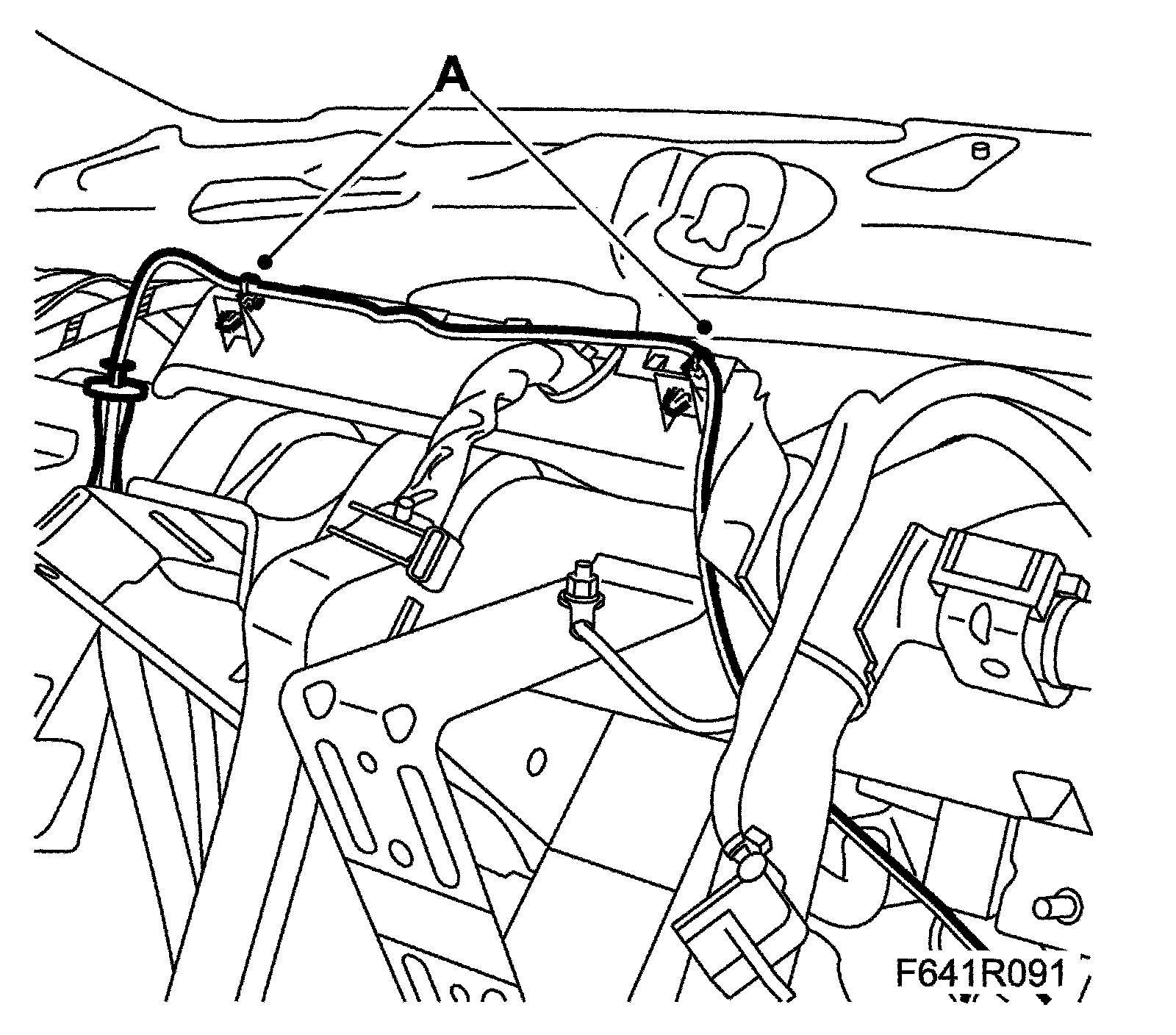 A

F641R091