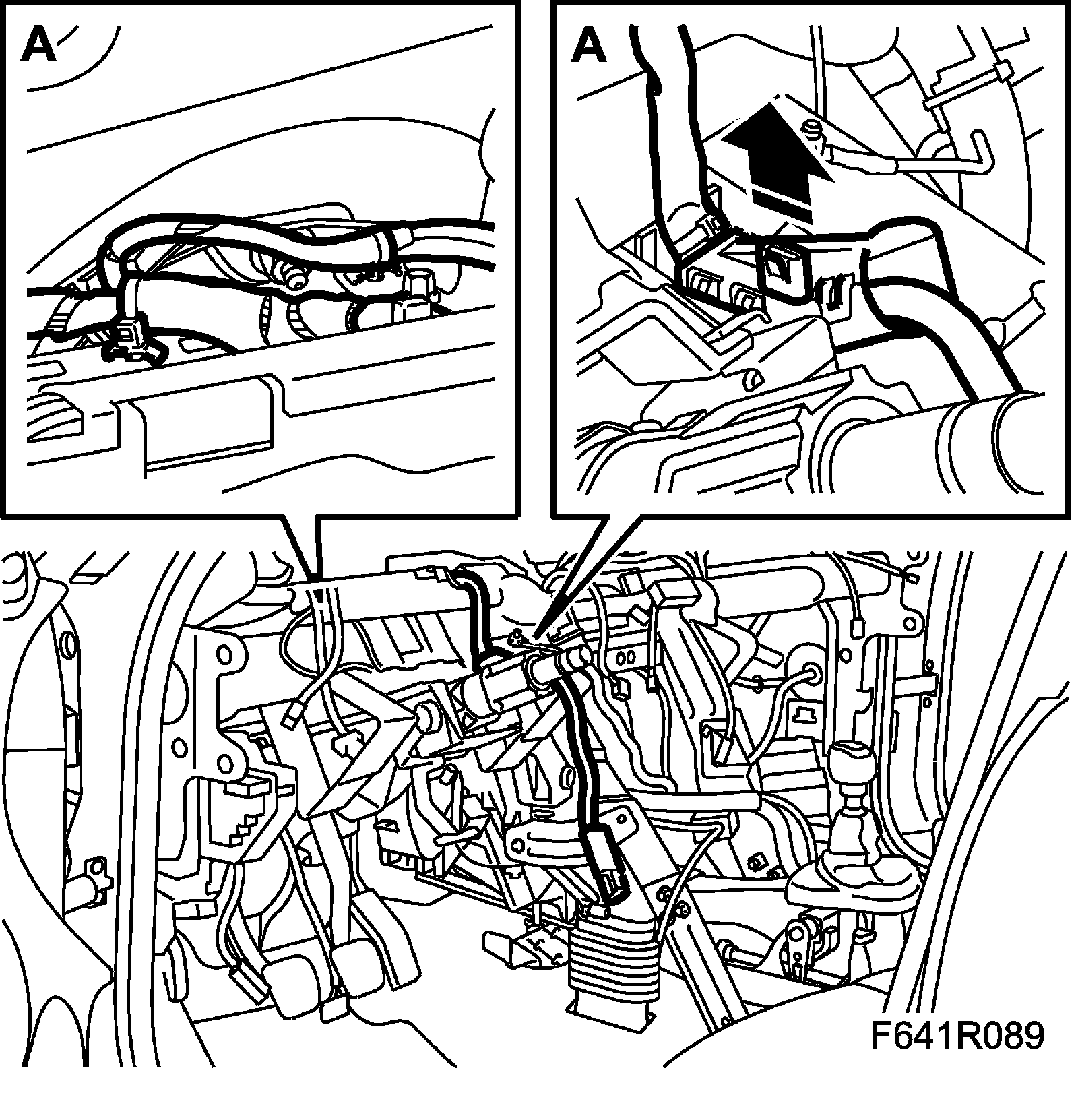 A

A

F641R089