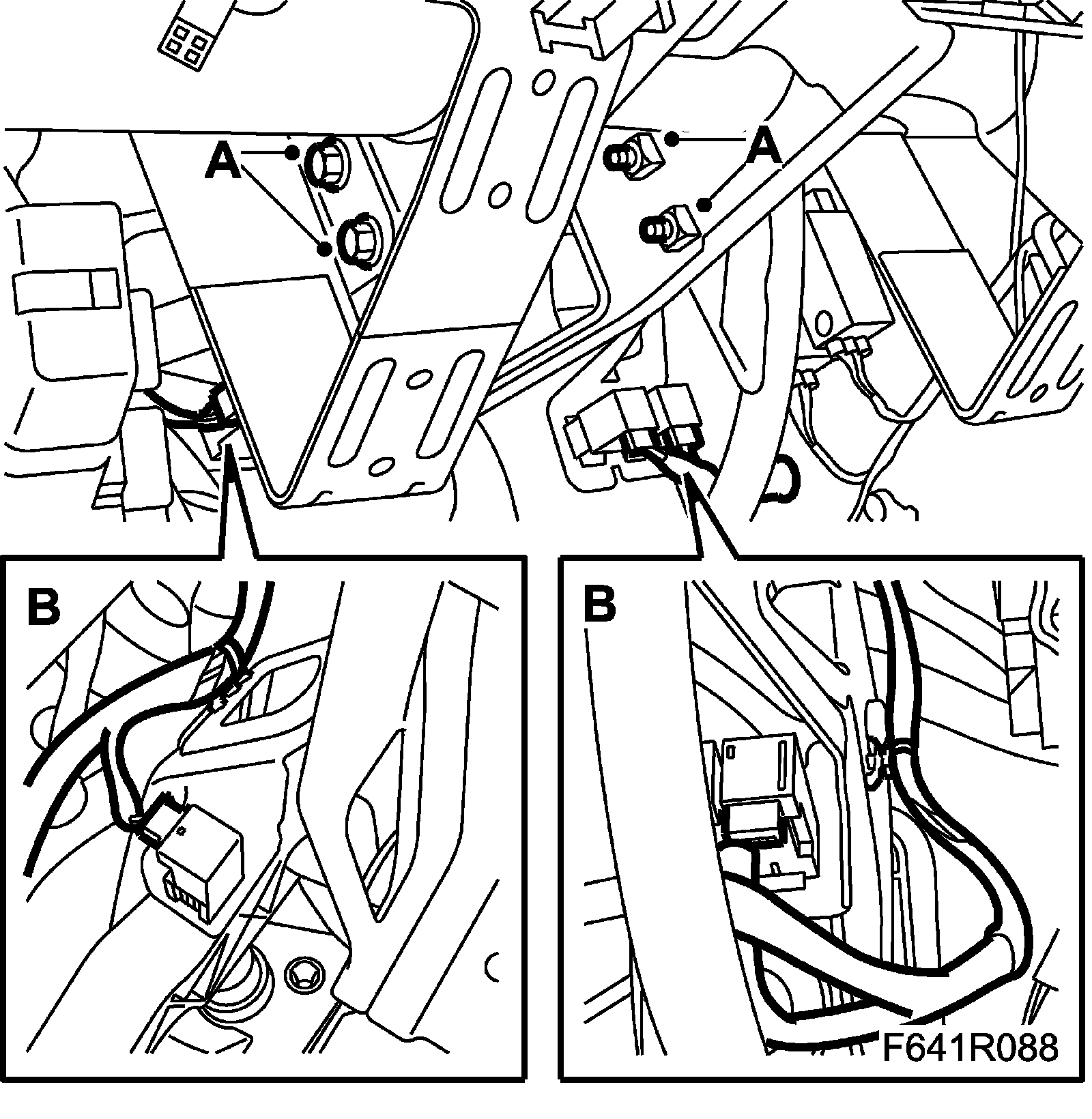 A
A
B
B
F641R088