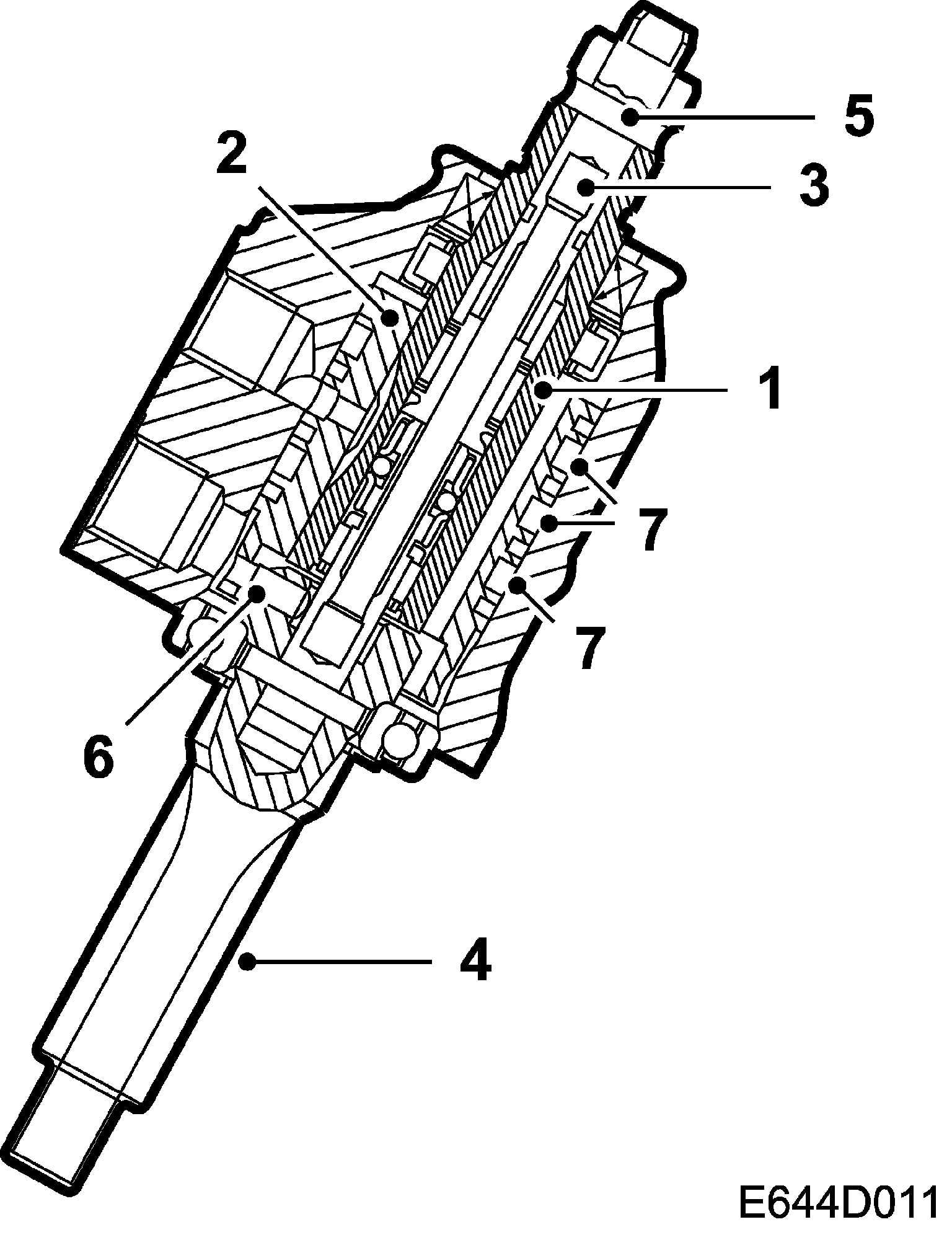 5
2
3
1
7
7
6
4
E644D011