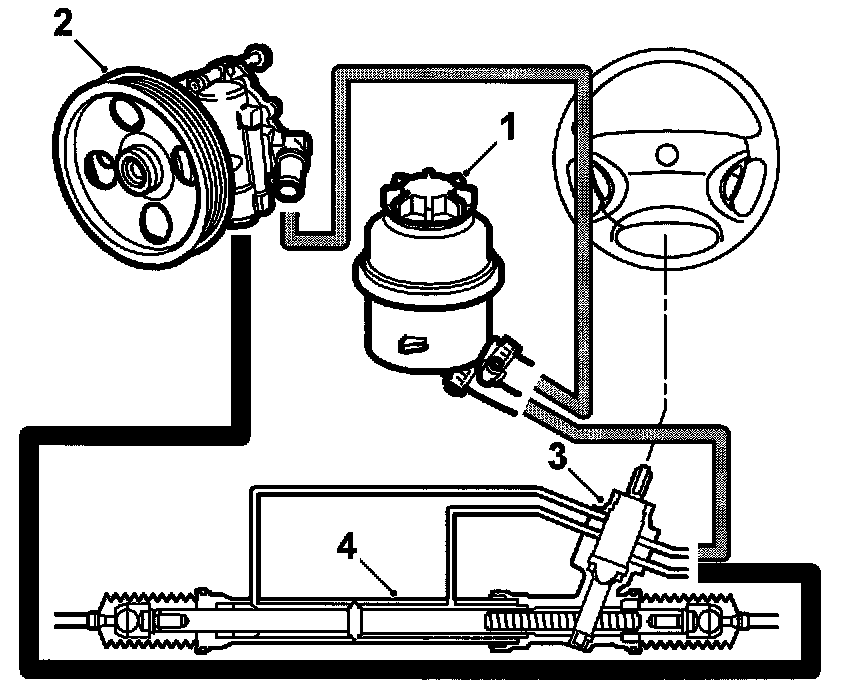 2
1
3
4