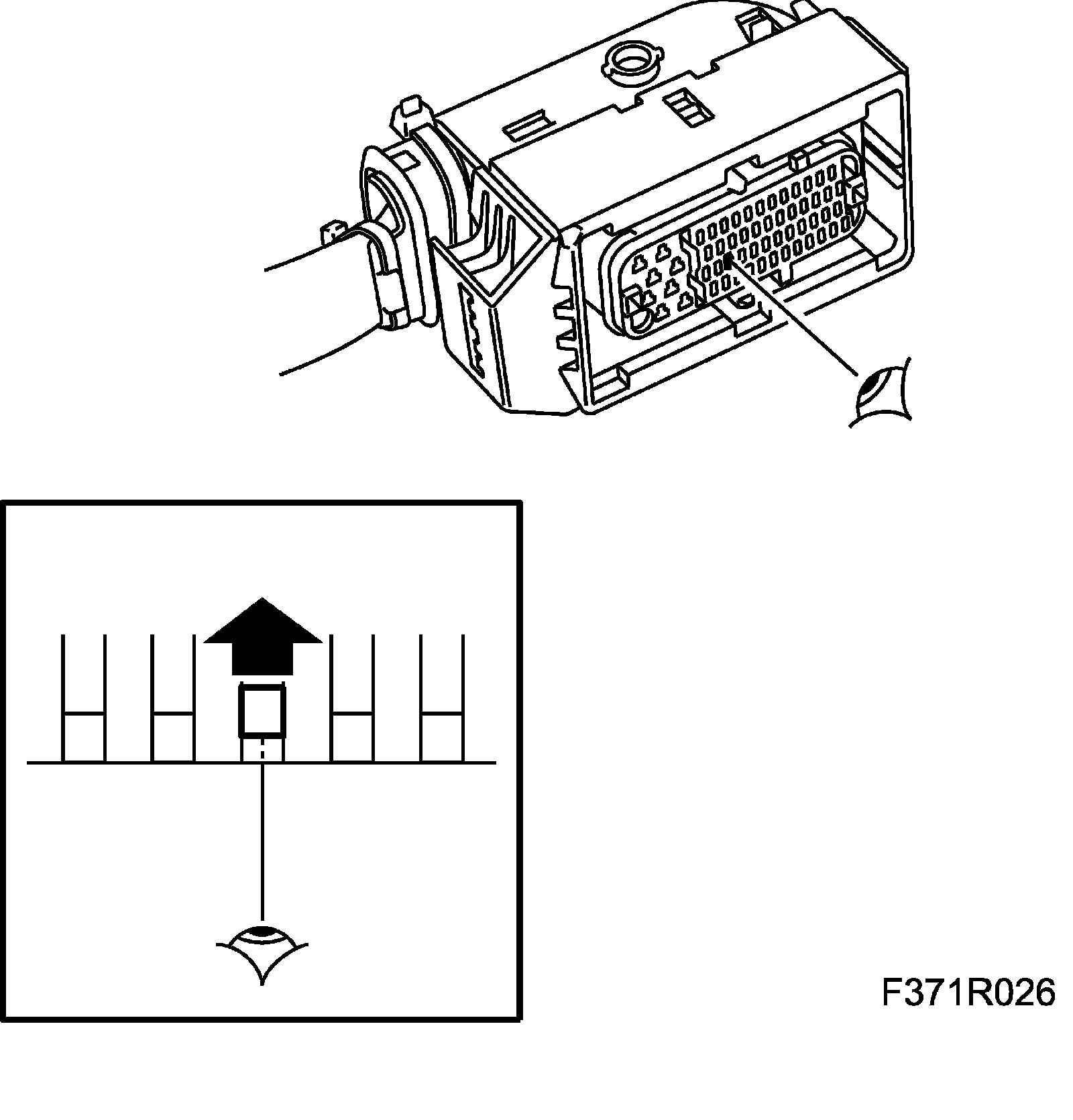 F371R026