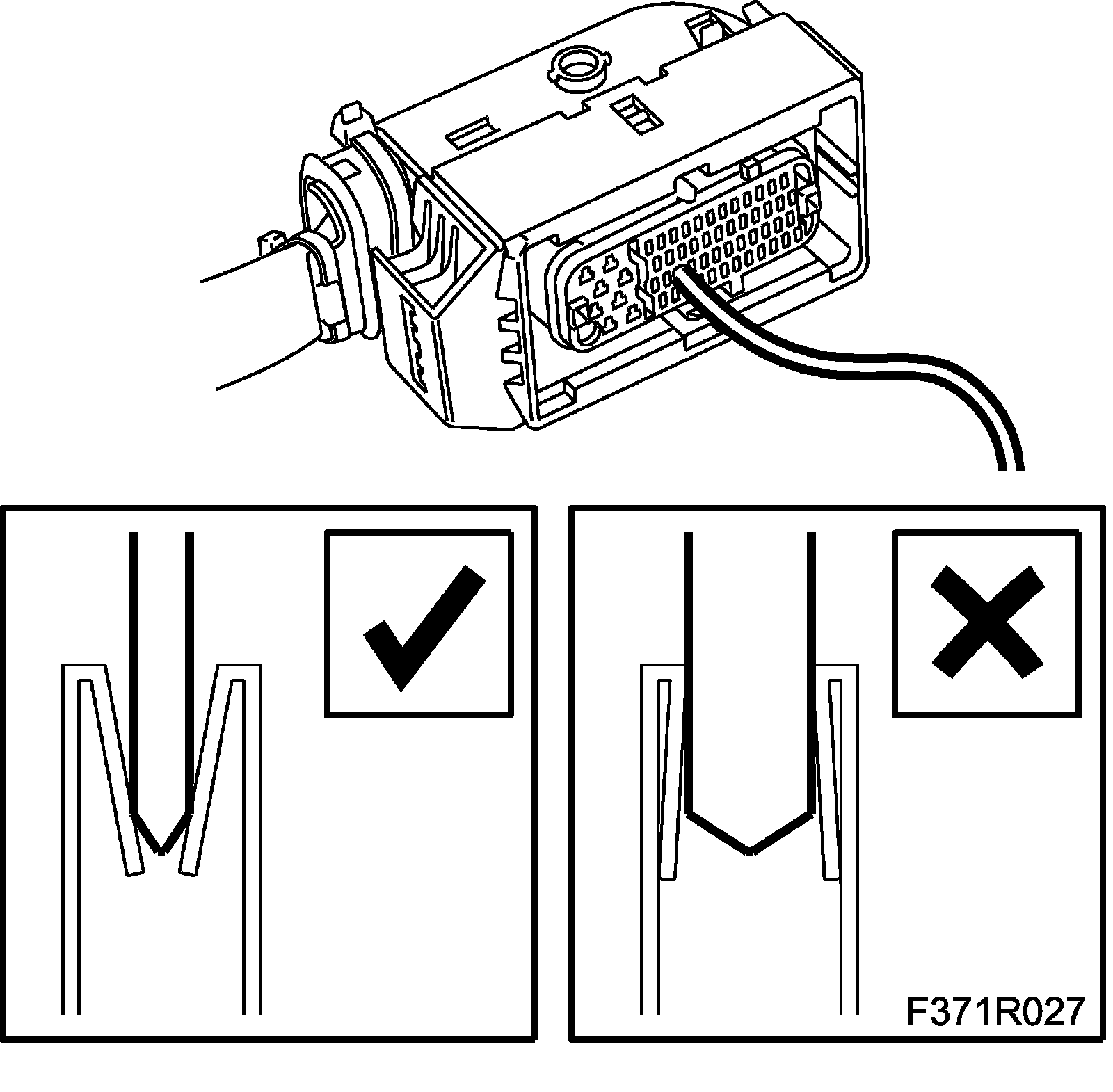 F371R027