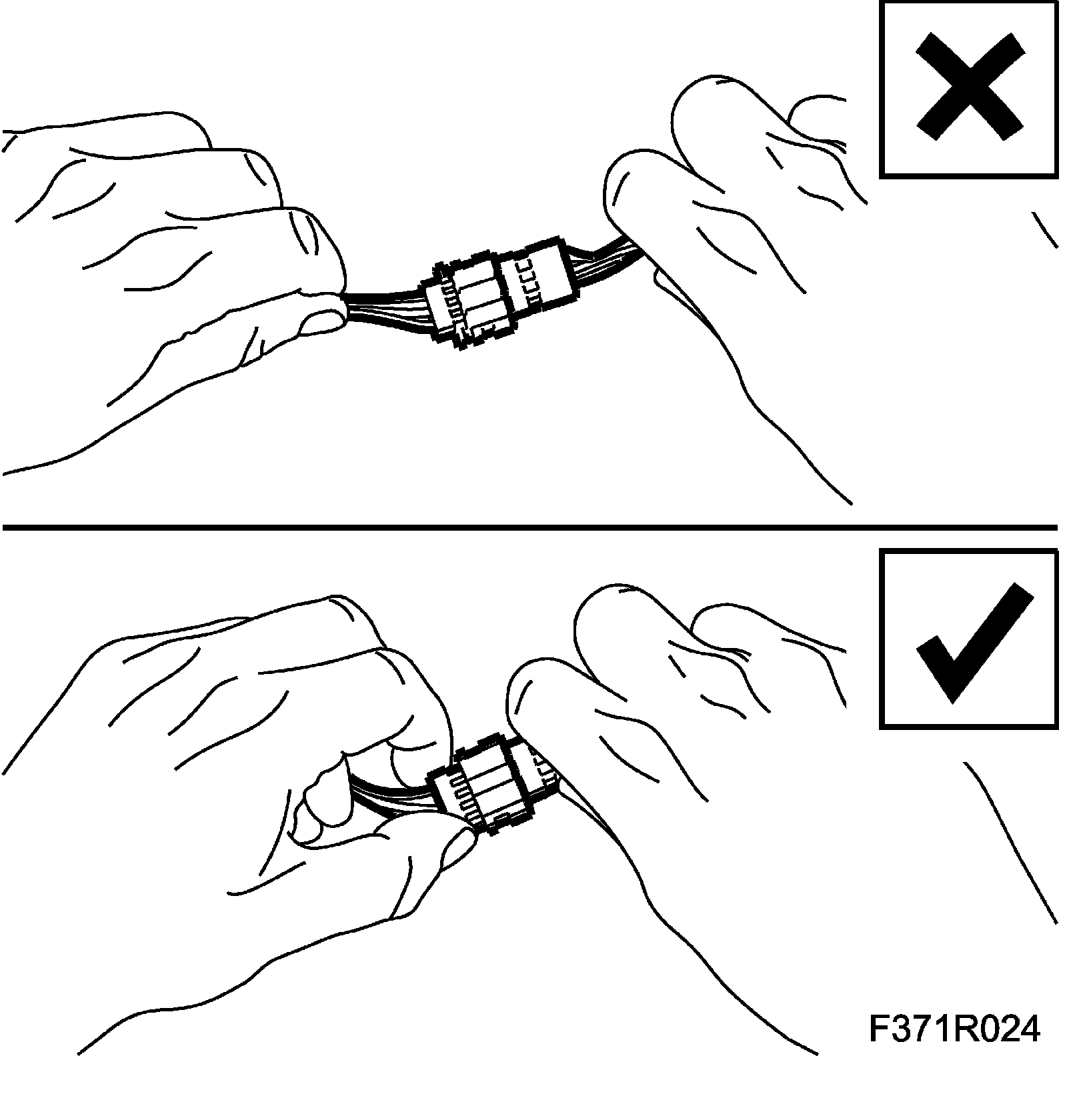 F371R024