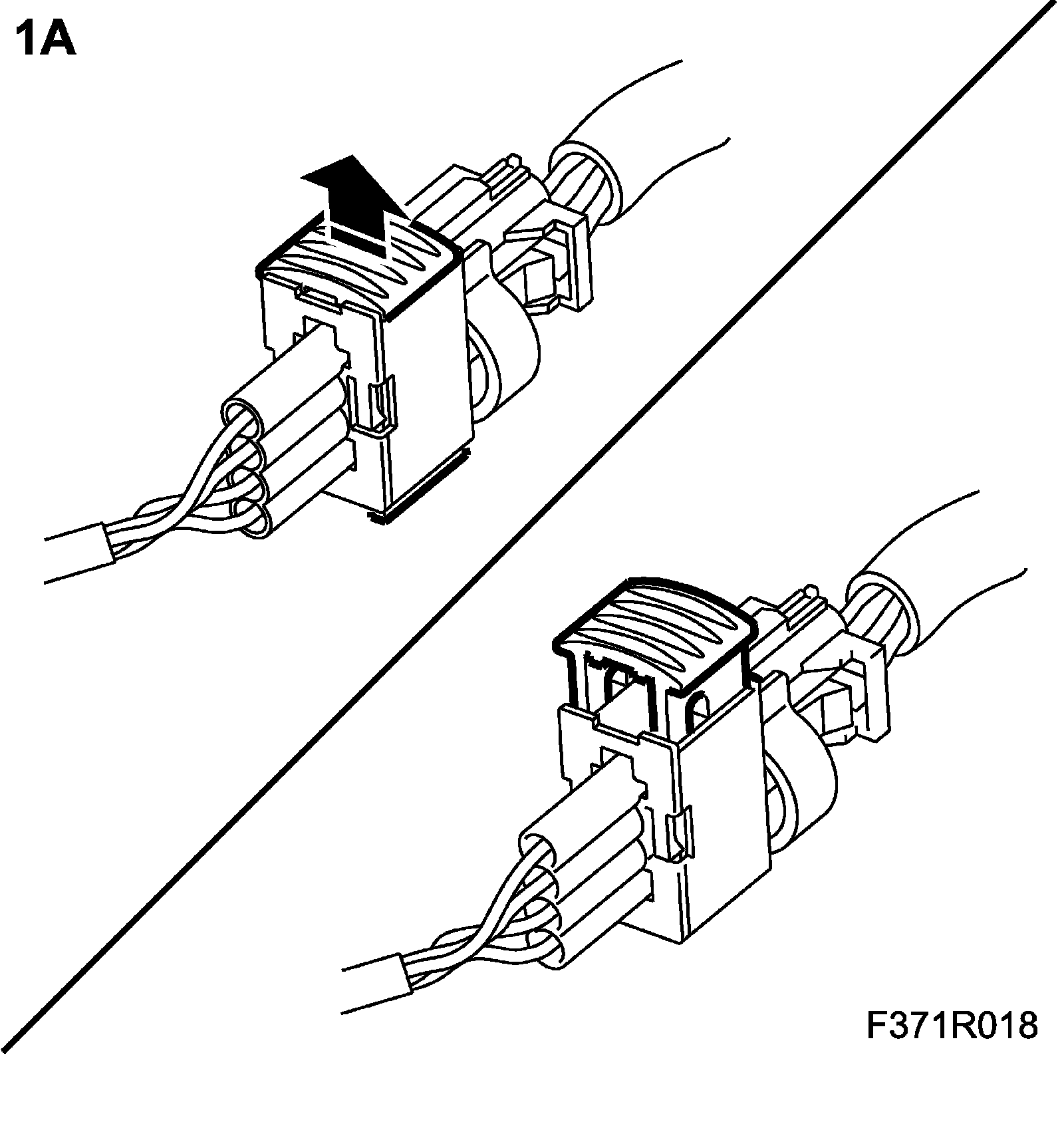 1A

F371R018