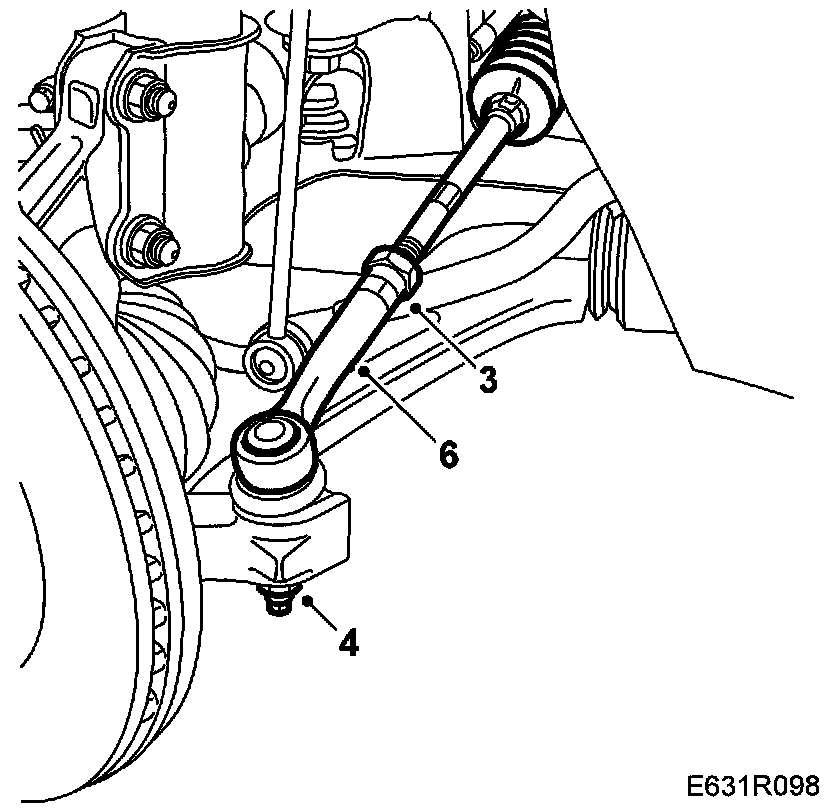 3
6
4
E631R098