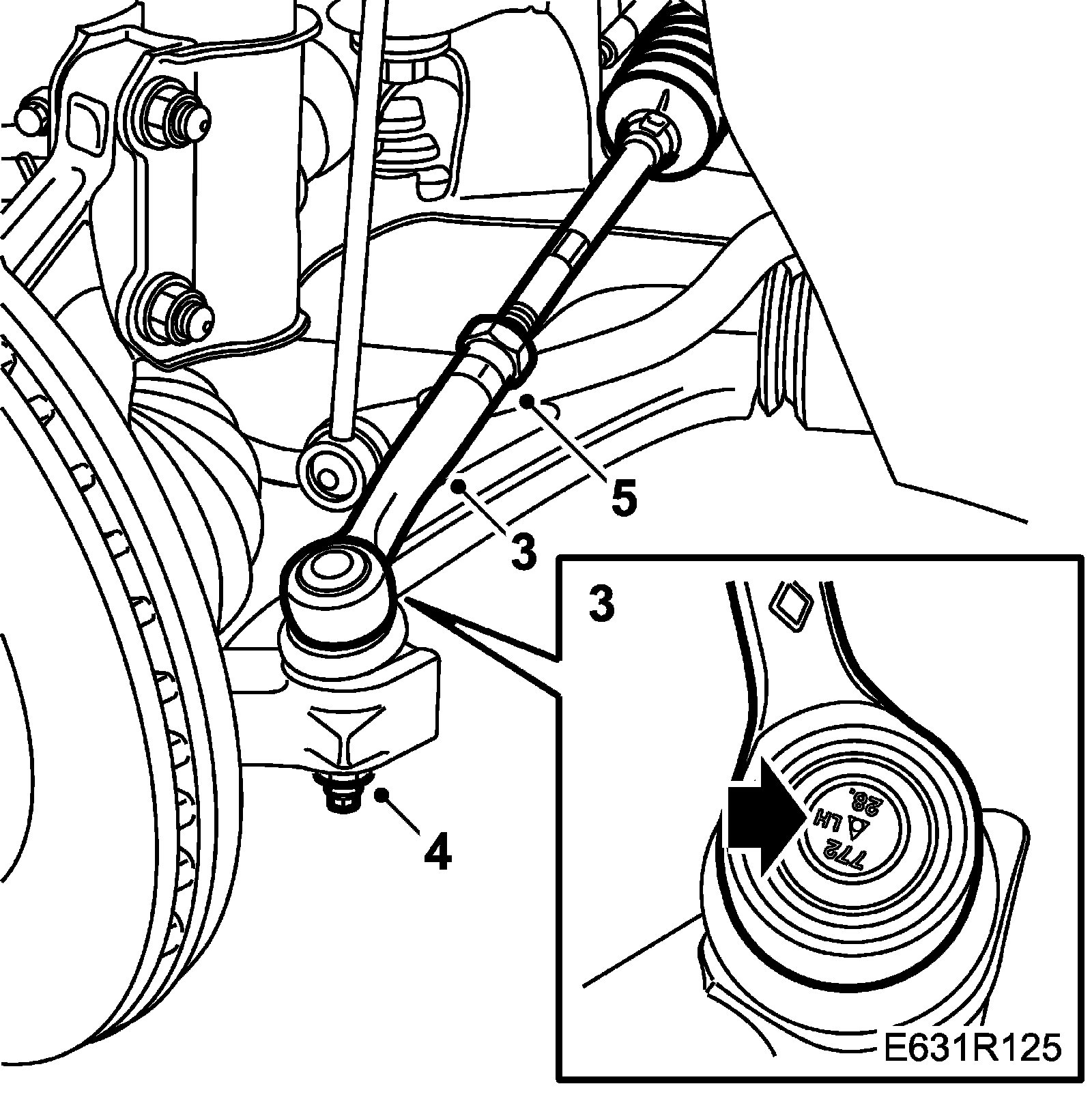 5
3
4
3
772 LH 28.
E631R125