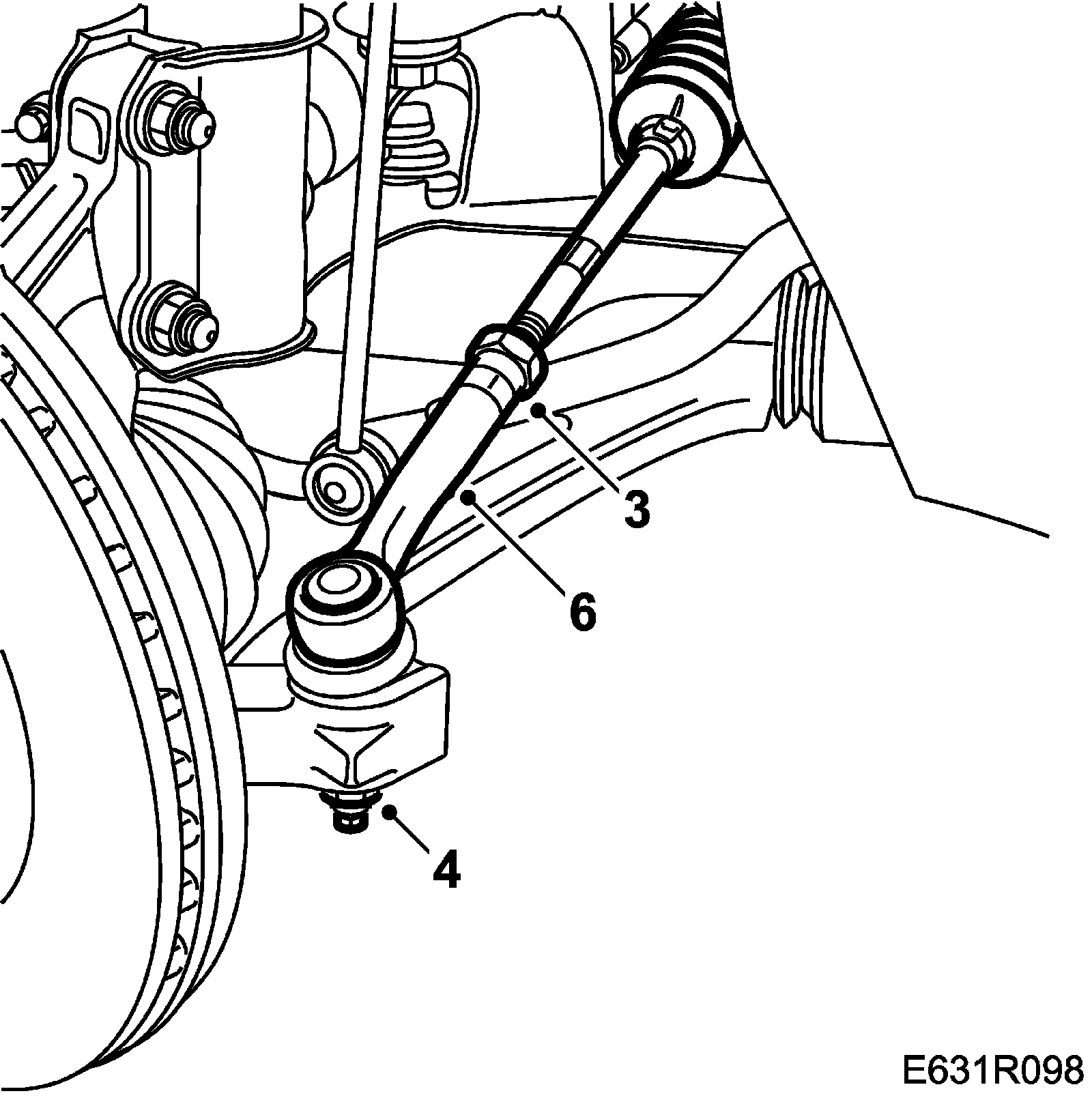 3
6
4
E631R098