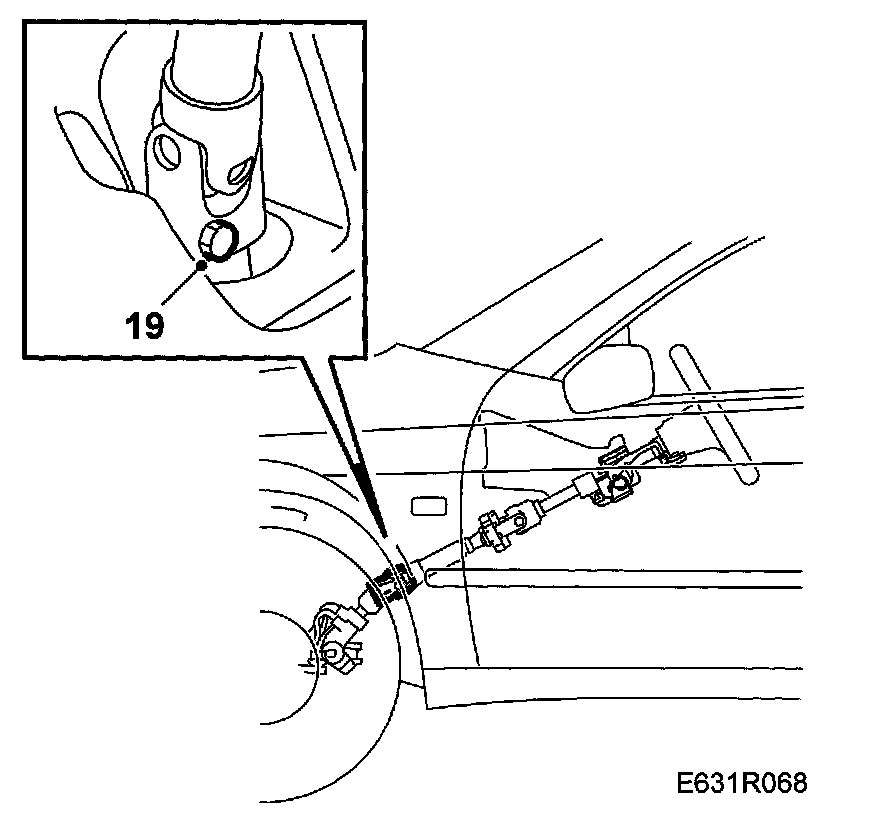 19

E631R068