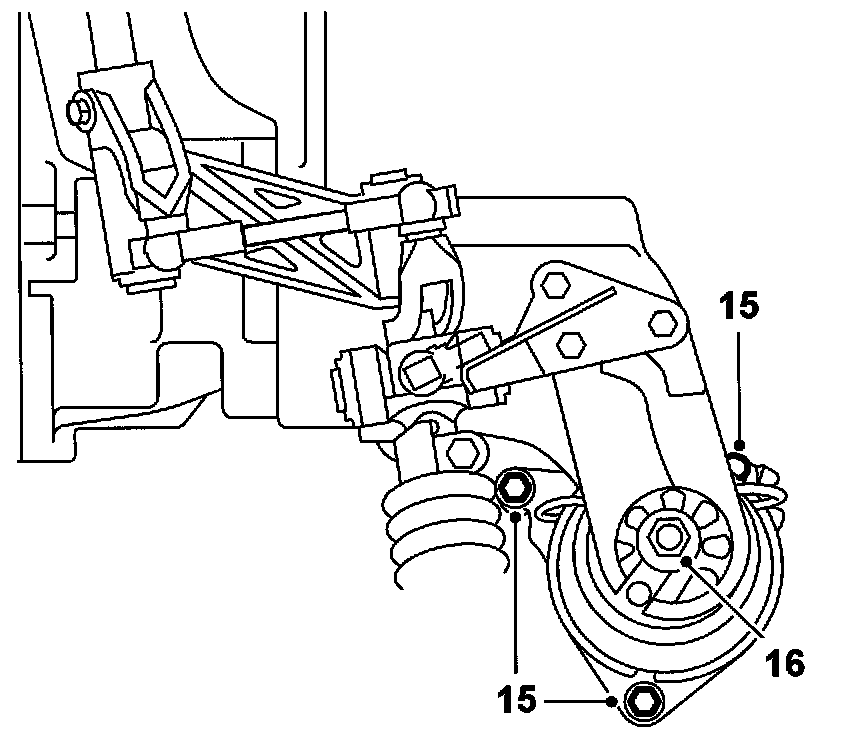 15
16
15