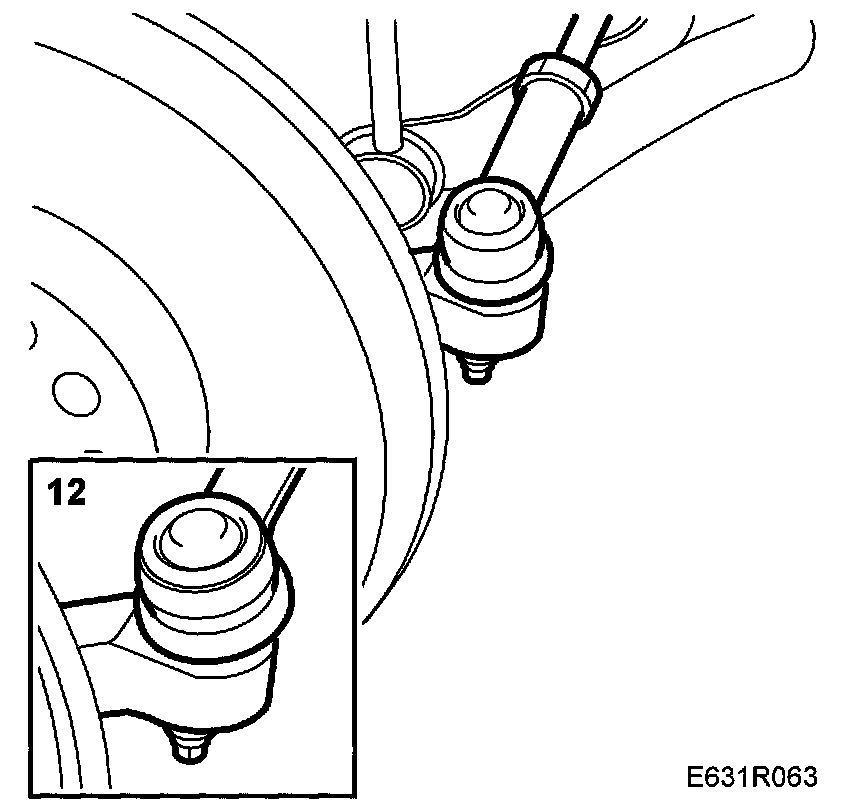 12

E631R063