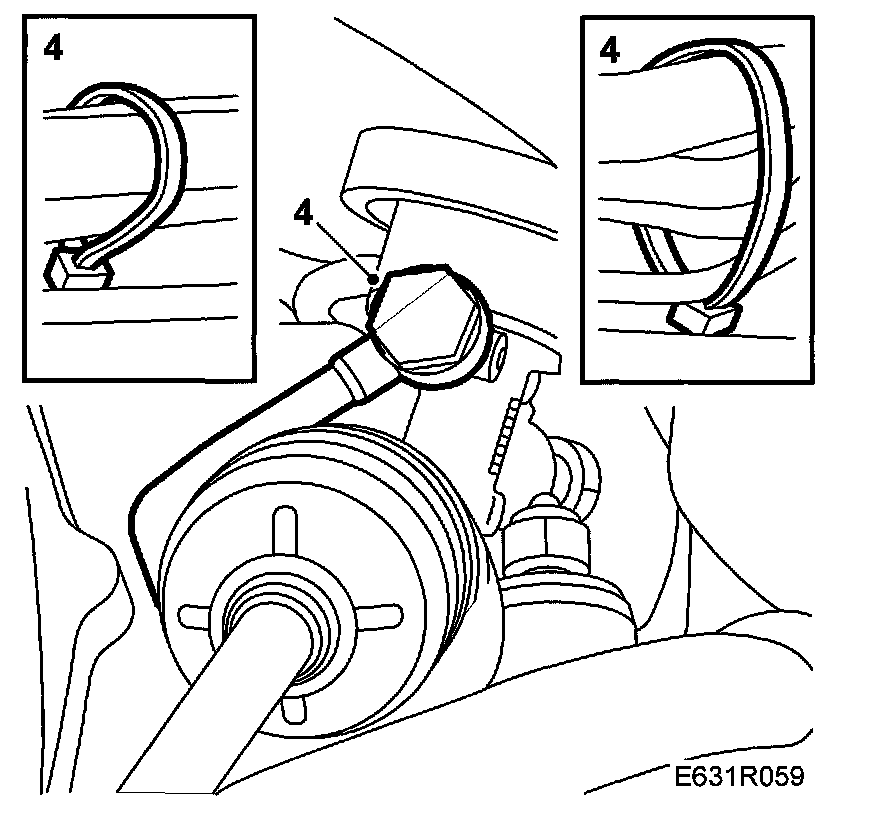 4

4

4

E631R059