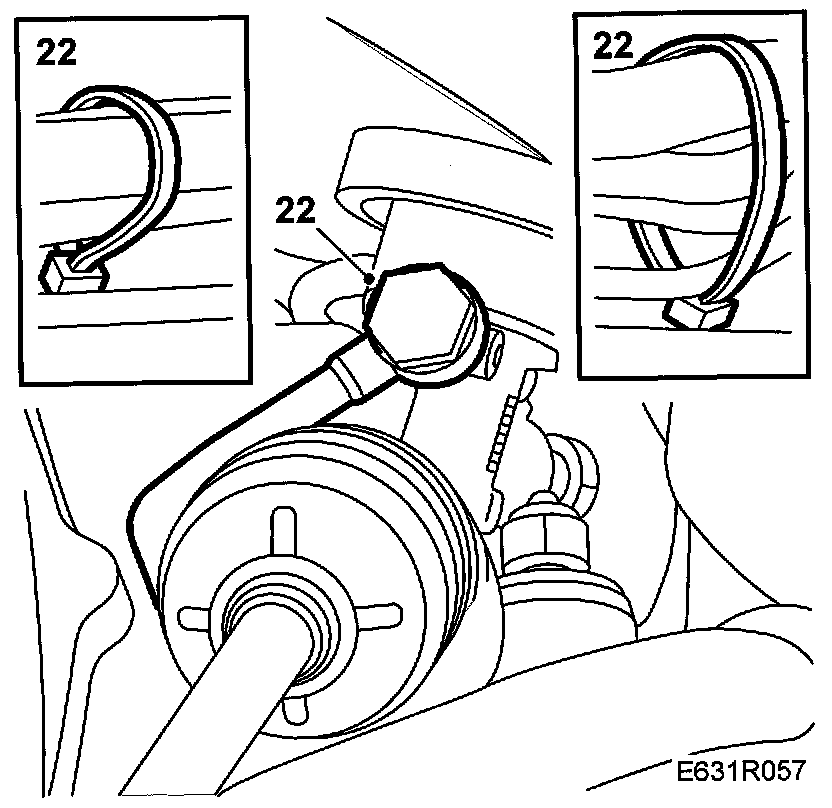 22

22

22

E631R057