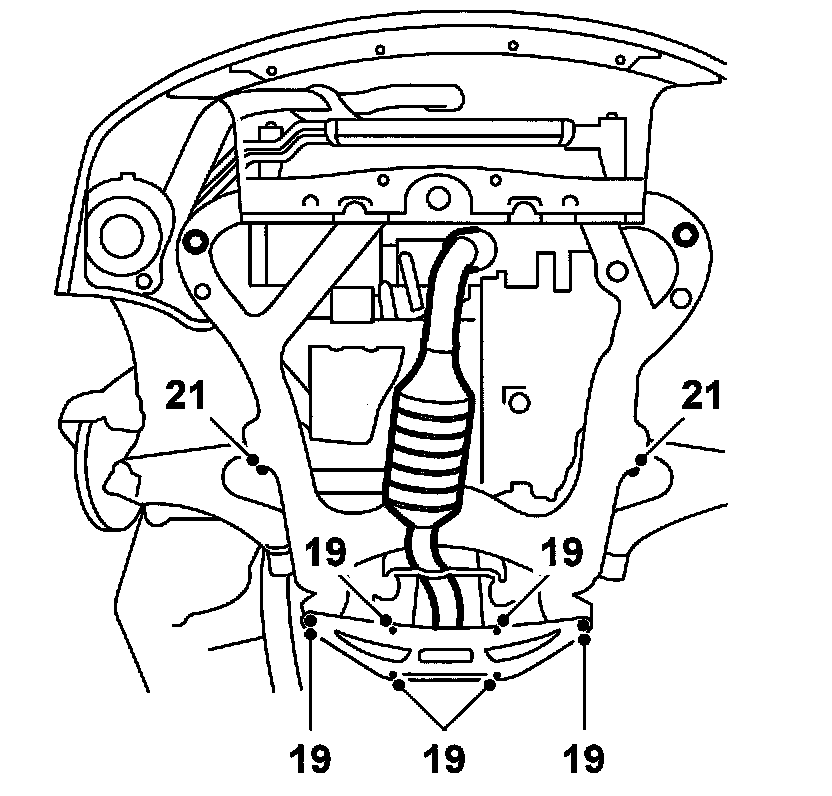 21
21
19
19
19
19
19