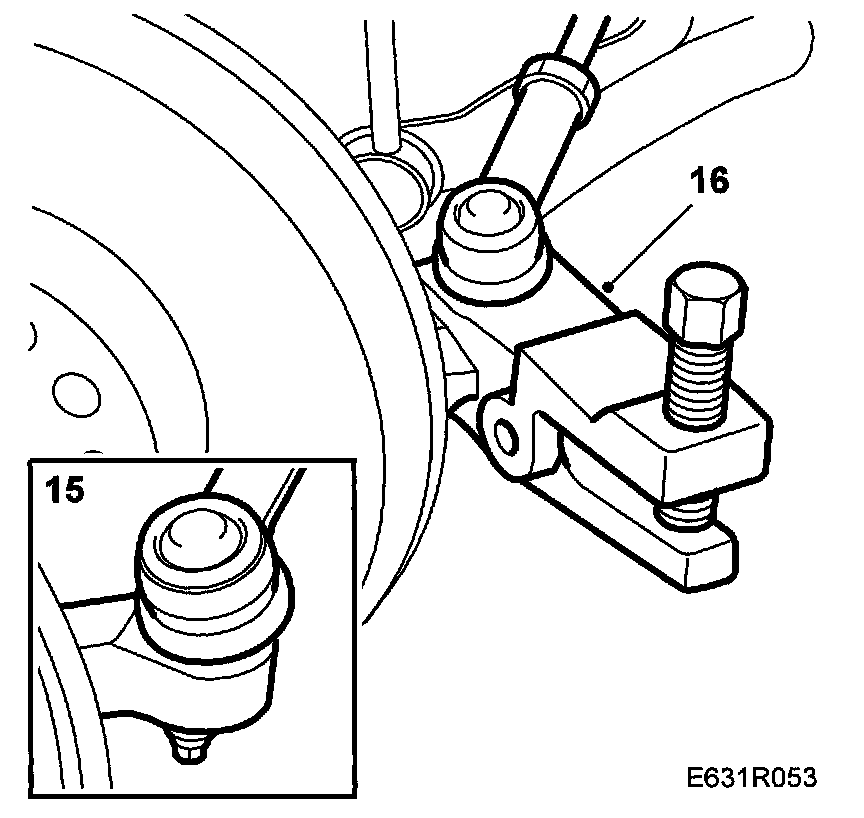 16

15

E631R053