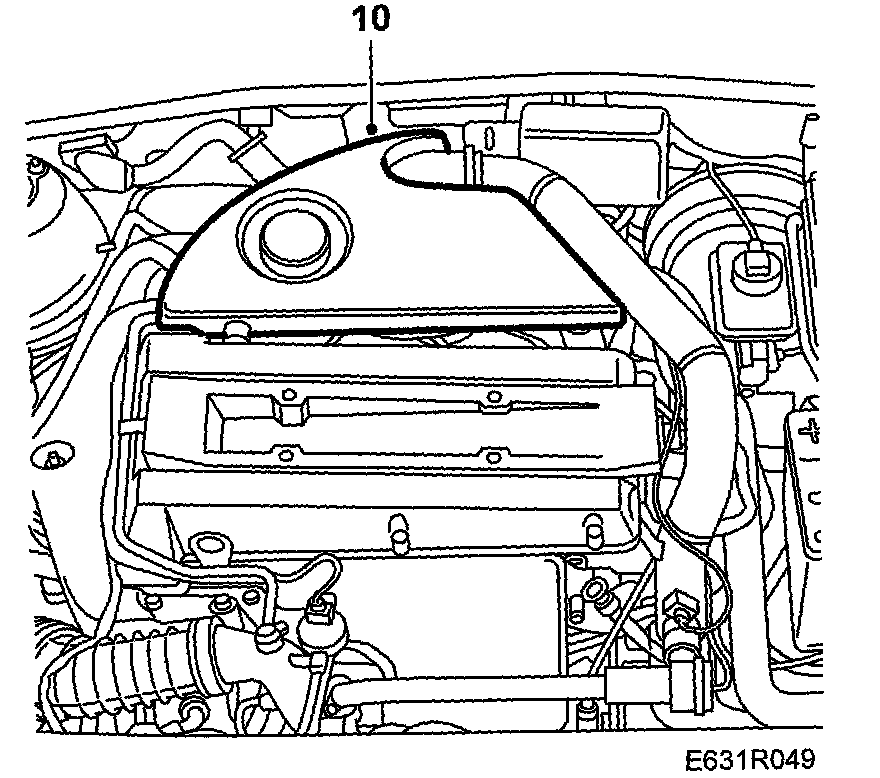 10

E631R049