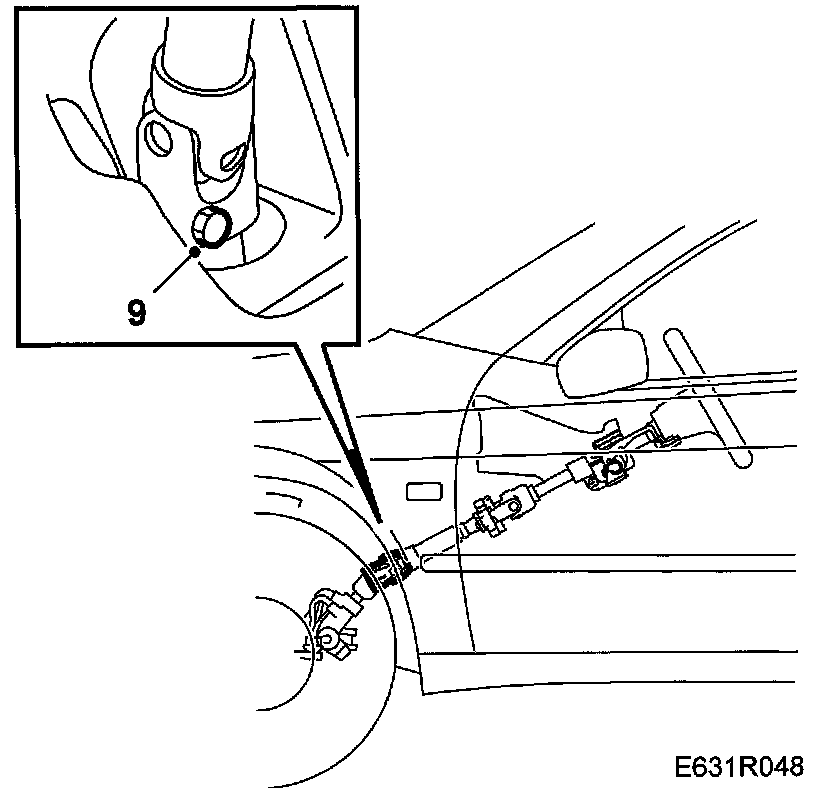 9

E631R048