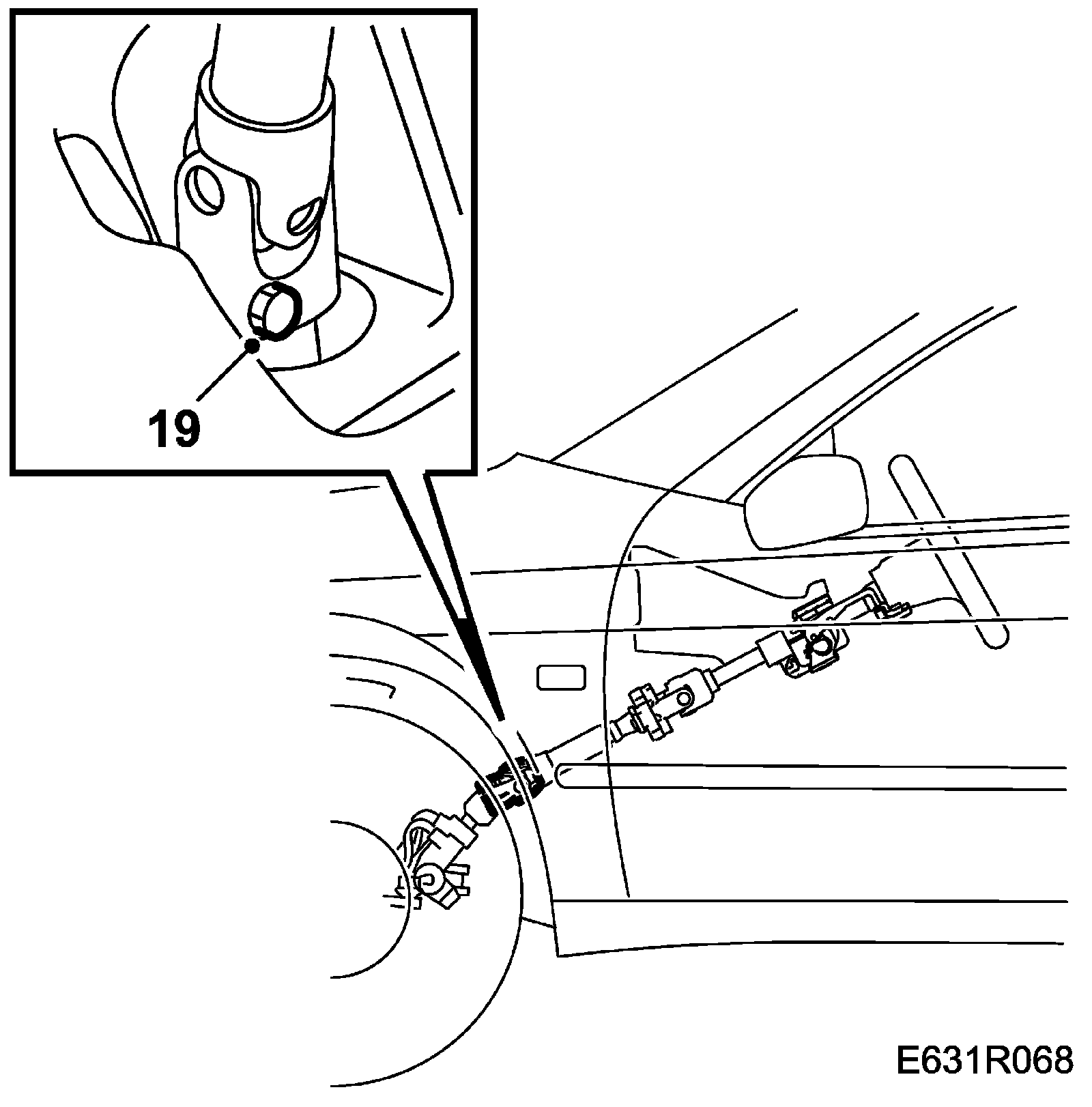 19

E631R068