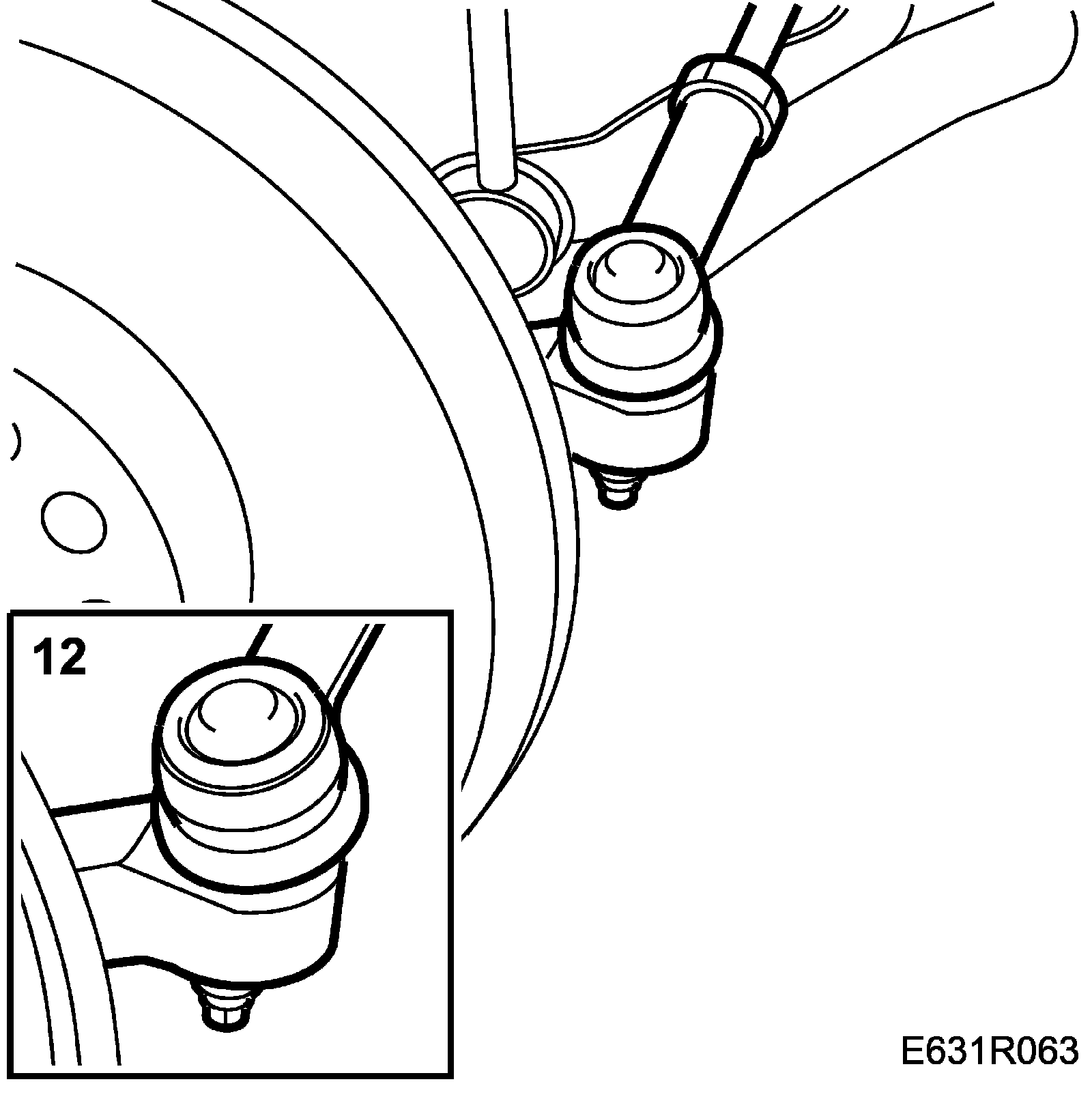 12

E631R063