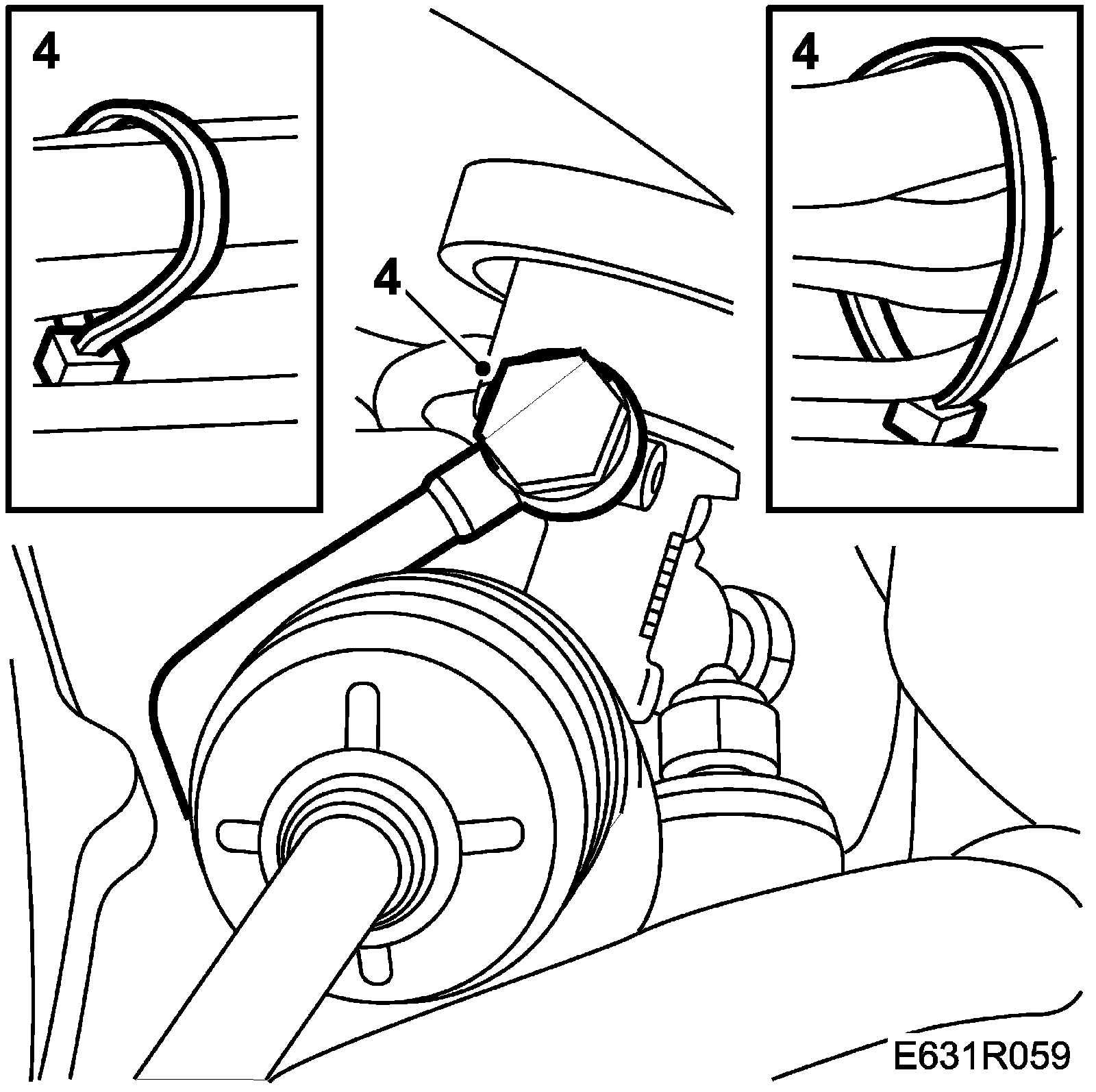 4

4

4

E631R059