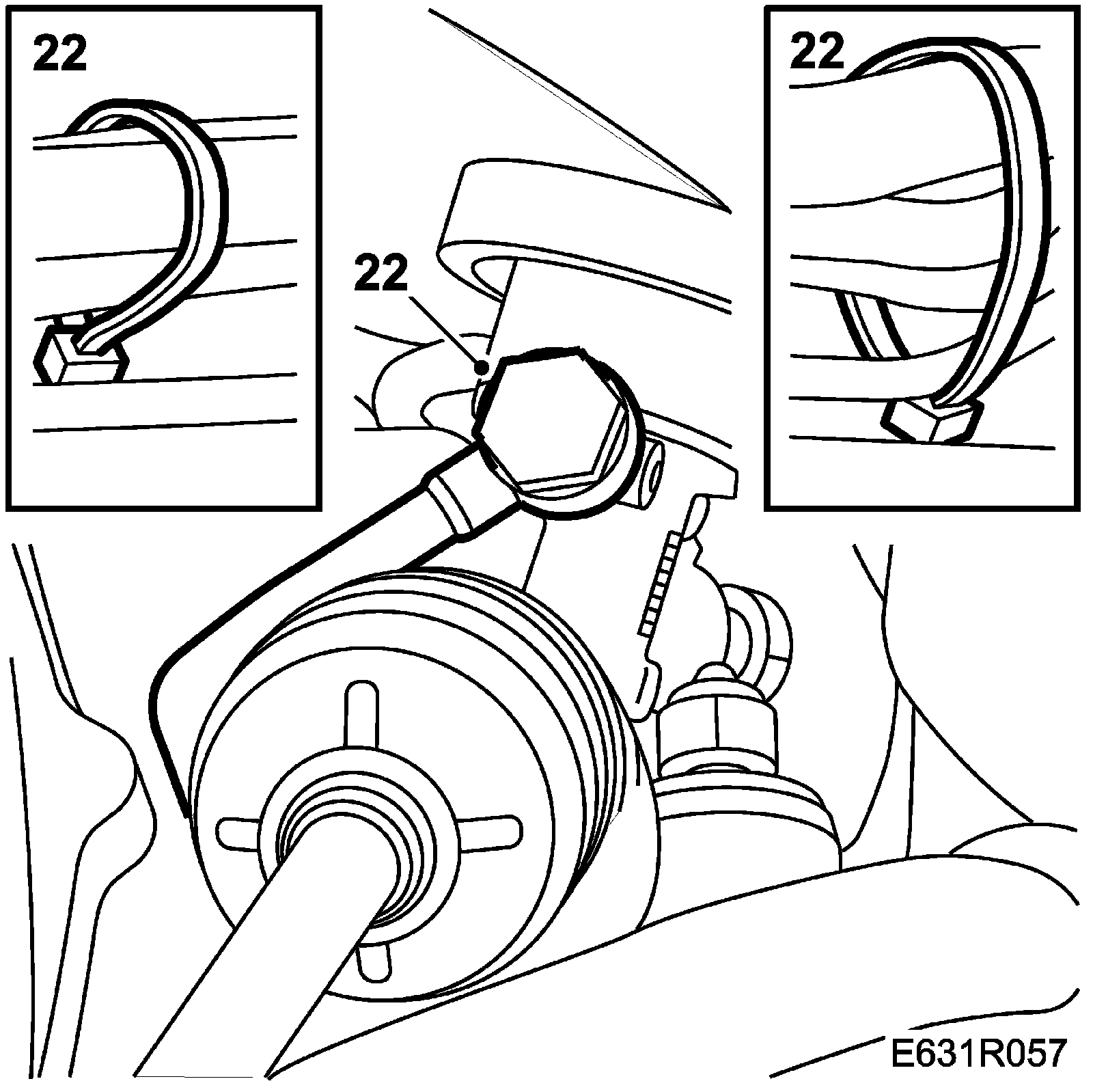 22

22

22

E631R057