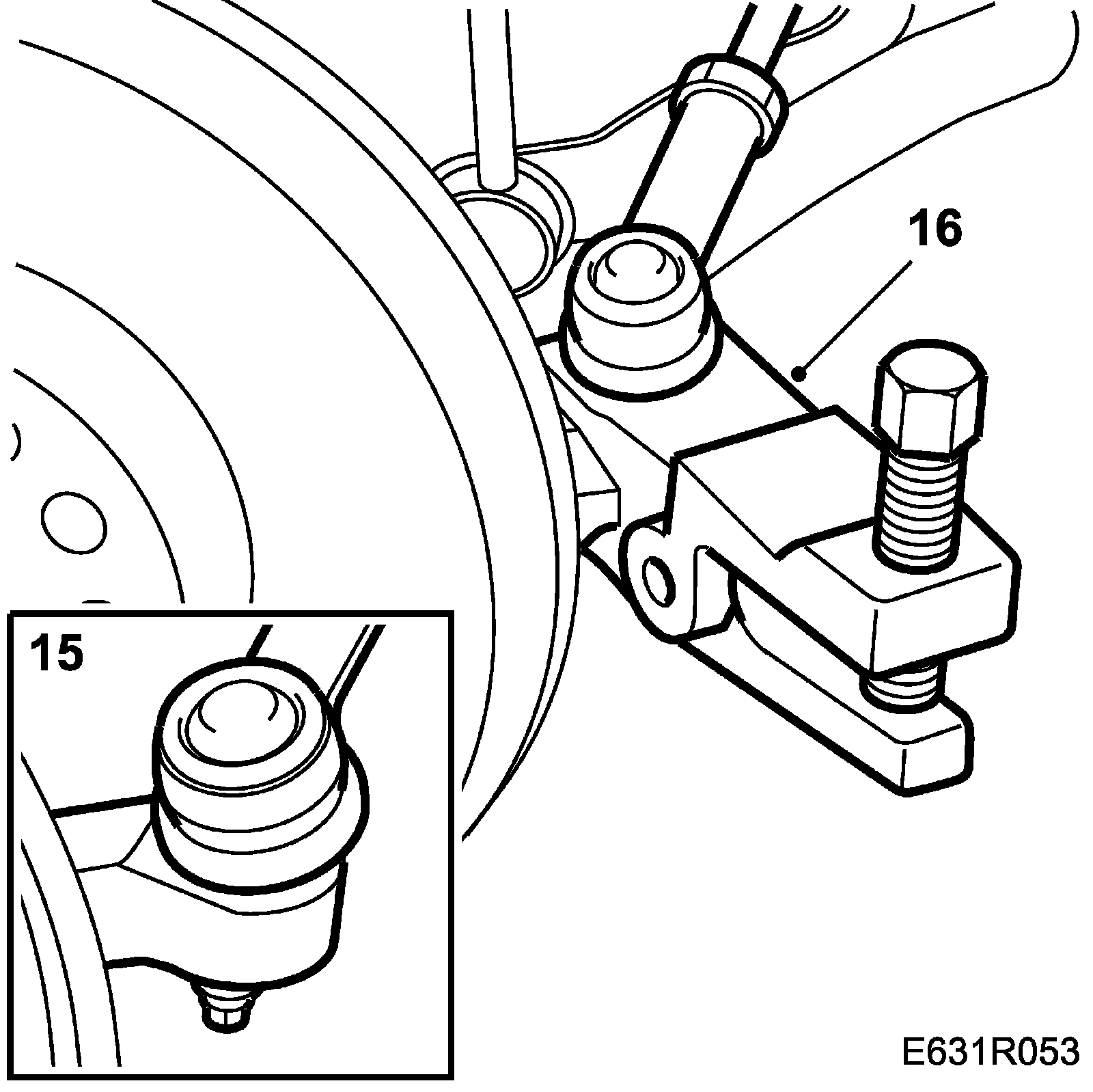 16

15

E631R053