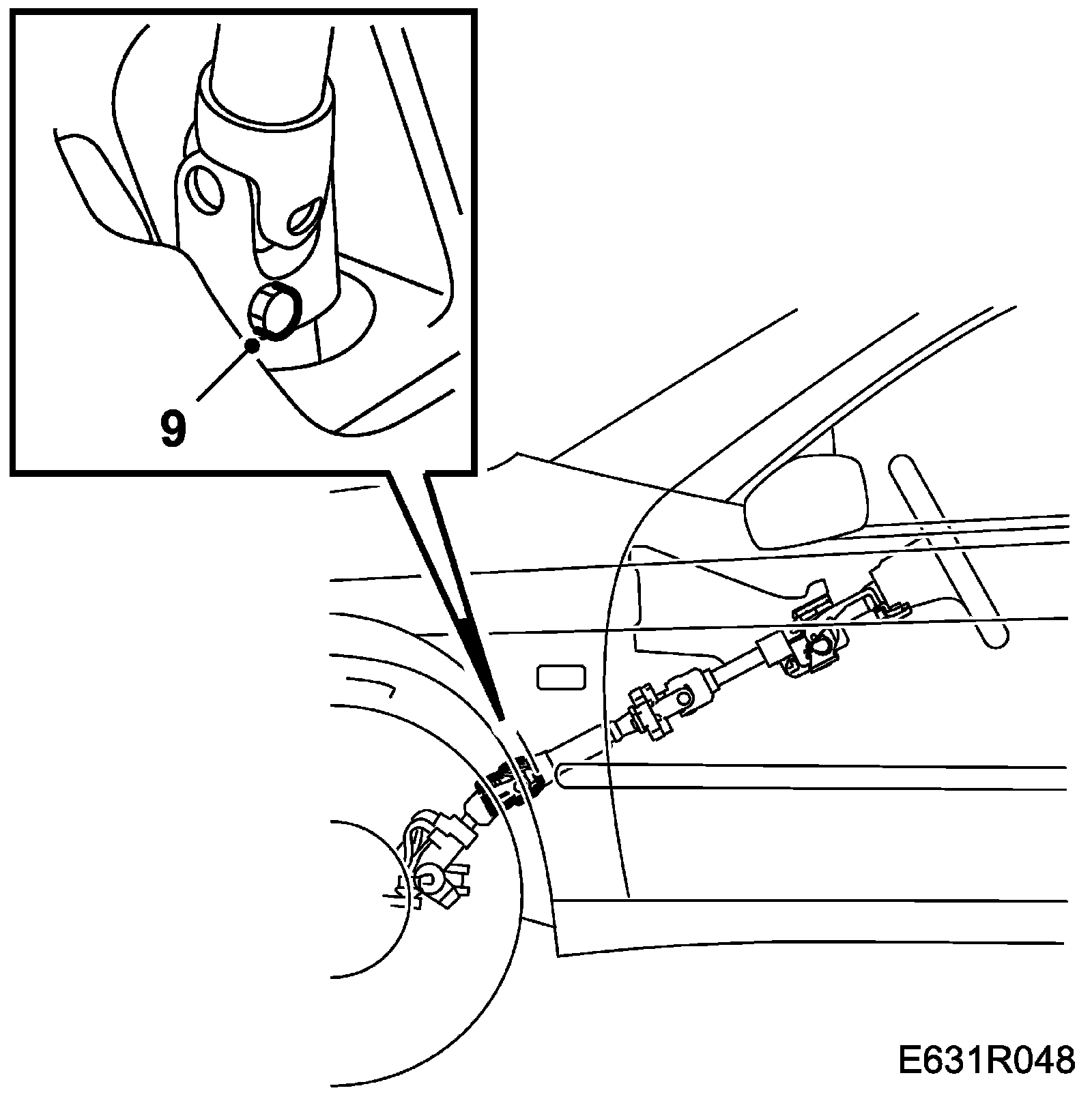 9

E631R048