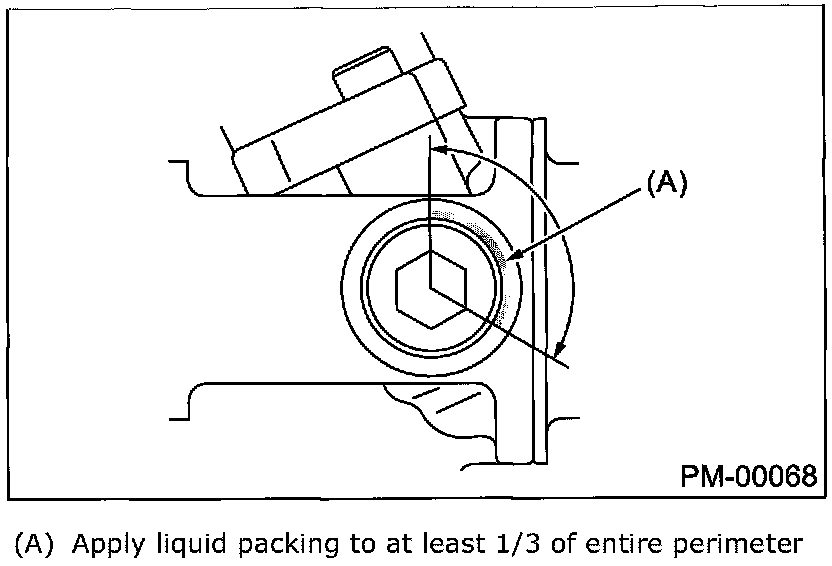 (A)

PM-00068

(A) Apply liquid packing to at least 1/3 of entire perimeter