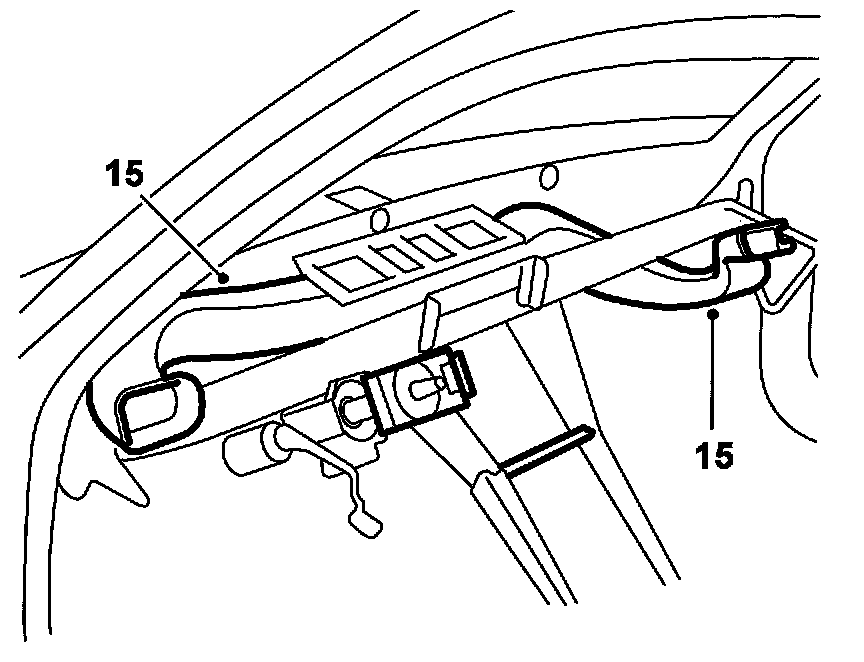 15

15